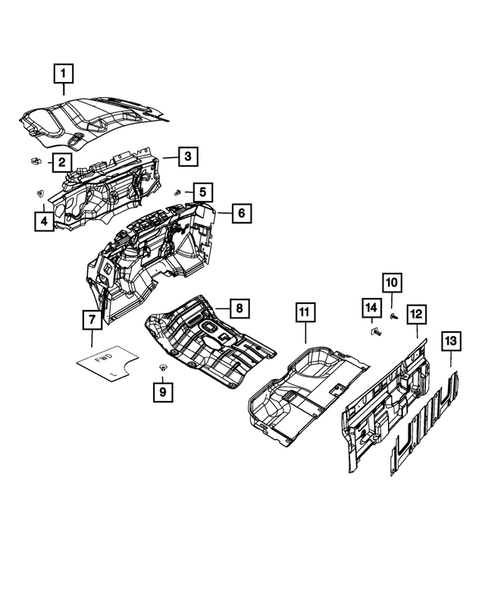 1
2
3
4
5
6
7
FWD
L
8
9
10
11
12
13
14