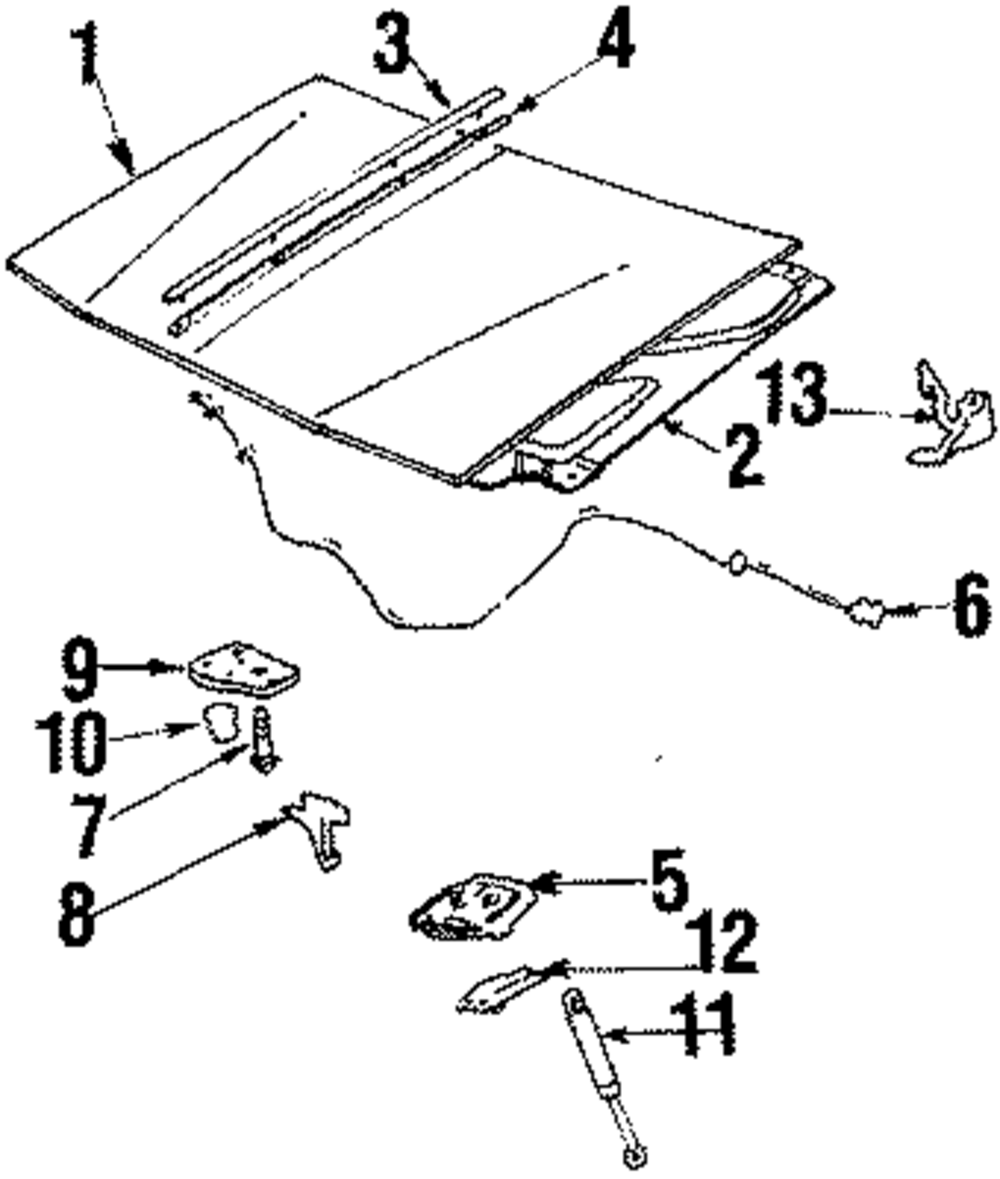 1
3
4
13
2
6
9
10
7
8
5
12
11