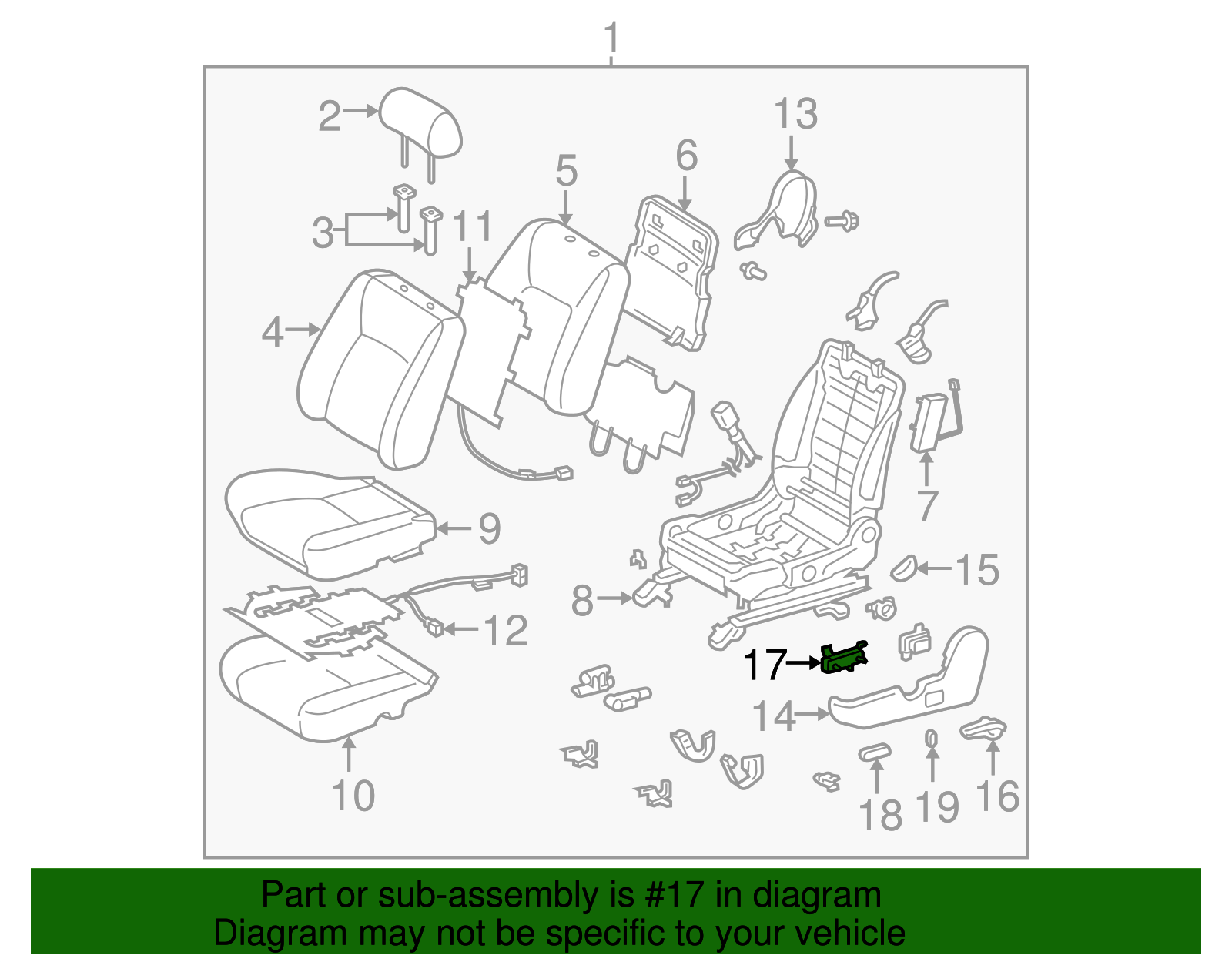 1
2
13
6
5
3
11
4
7
9
15
8
12
17
14
10
18
19
16

Part or sub-assembly is #17 in diagram
Diagram may not be specific to your vehicle