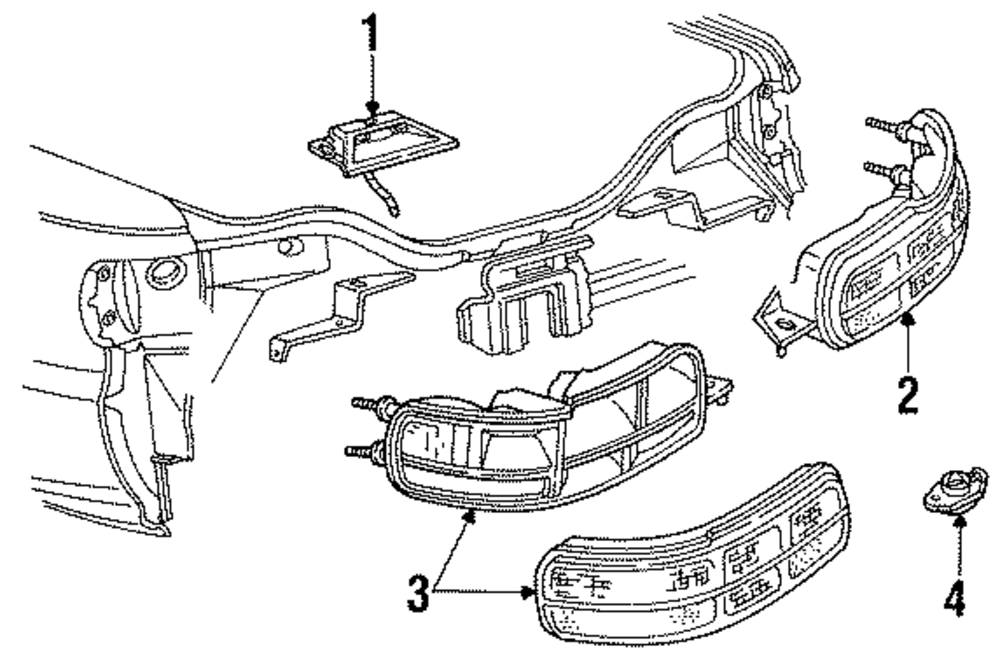 1
2
3
4