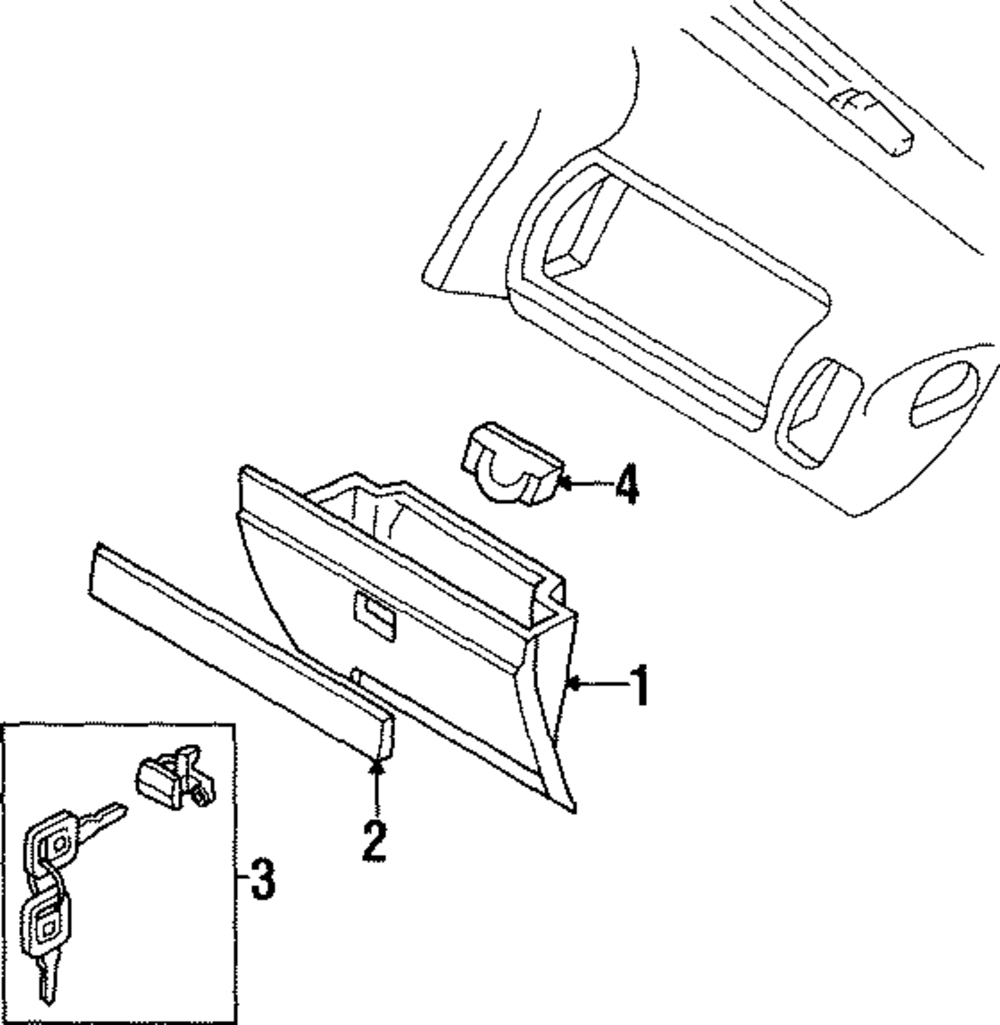 4
1
2
3