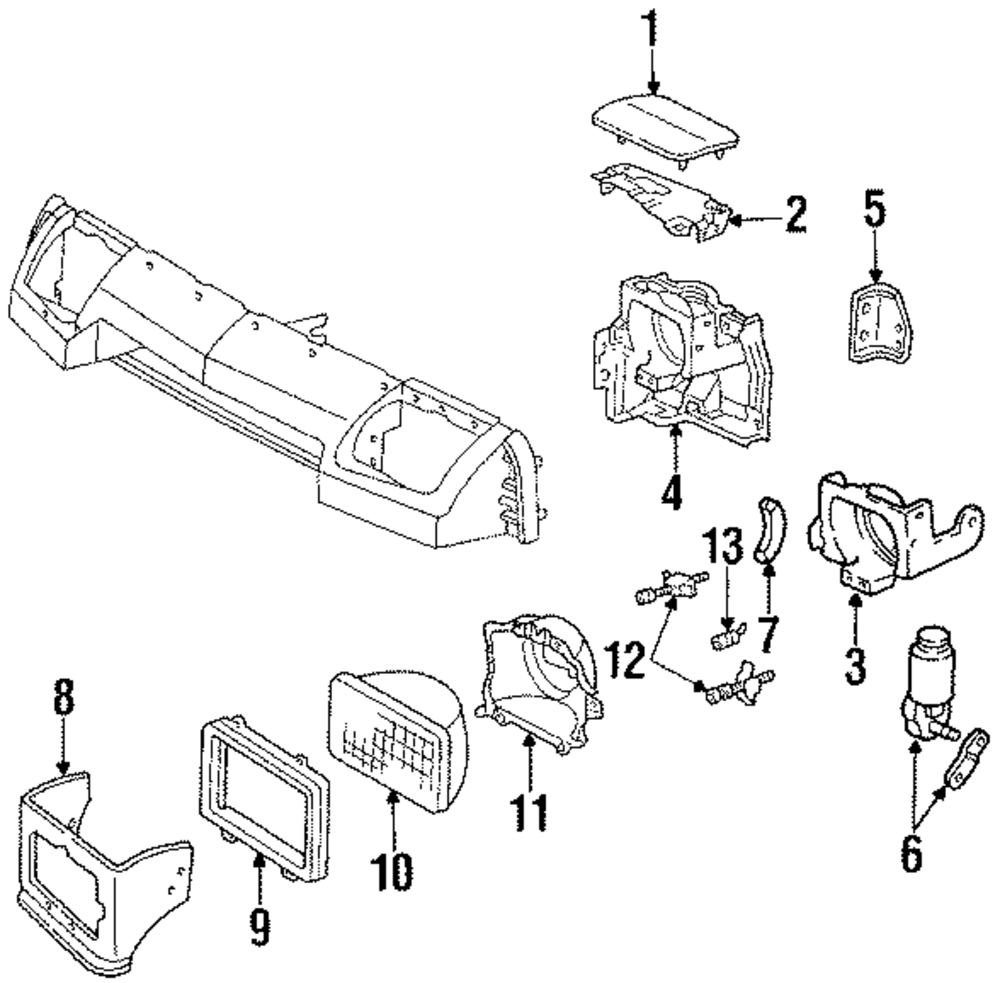 1
2
5
4
13
7
3
12
8
11
10
9
6