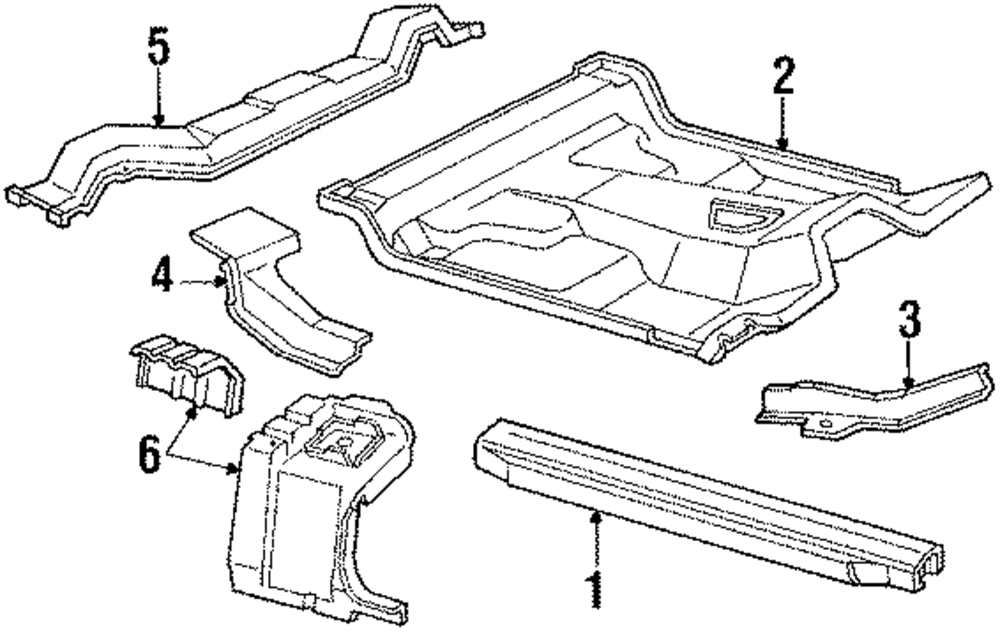 5
2
4
3
6
1