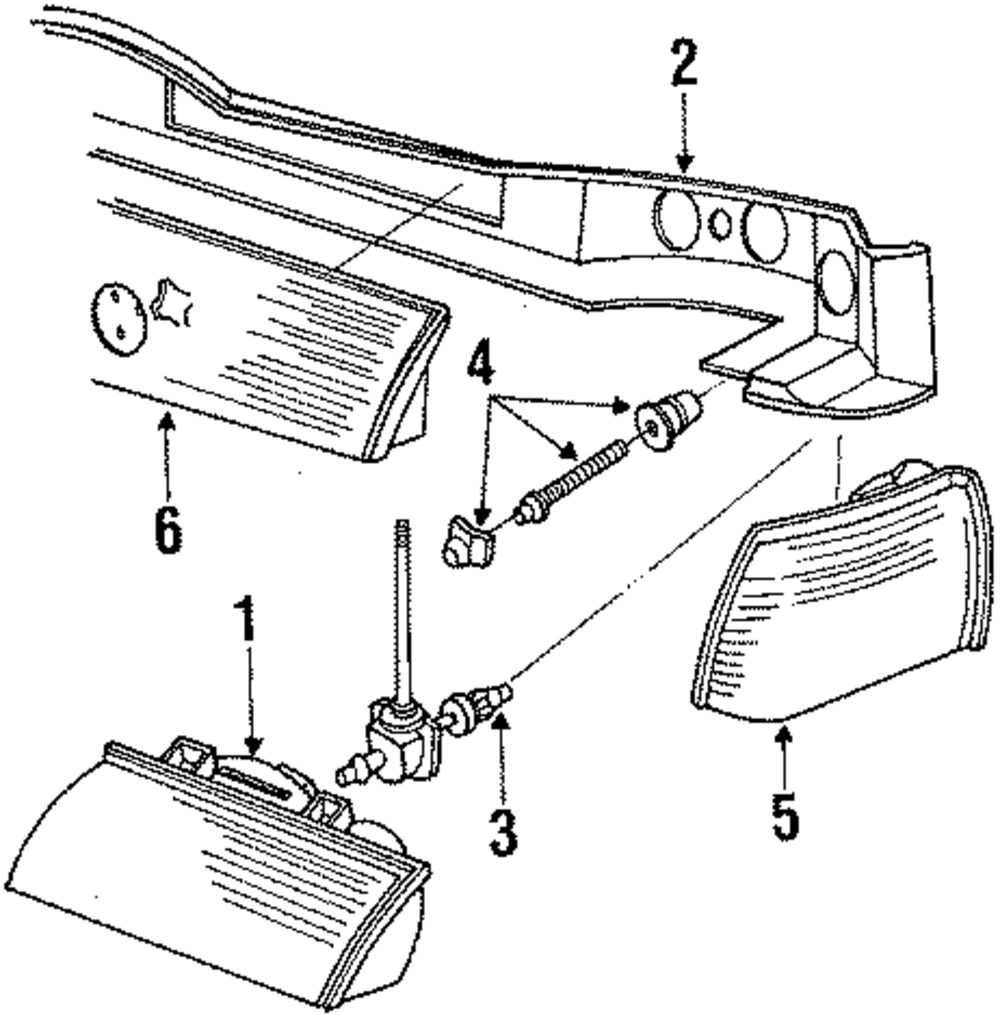 2
4
6
1
3
5