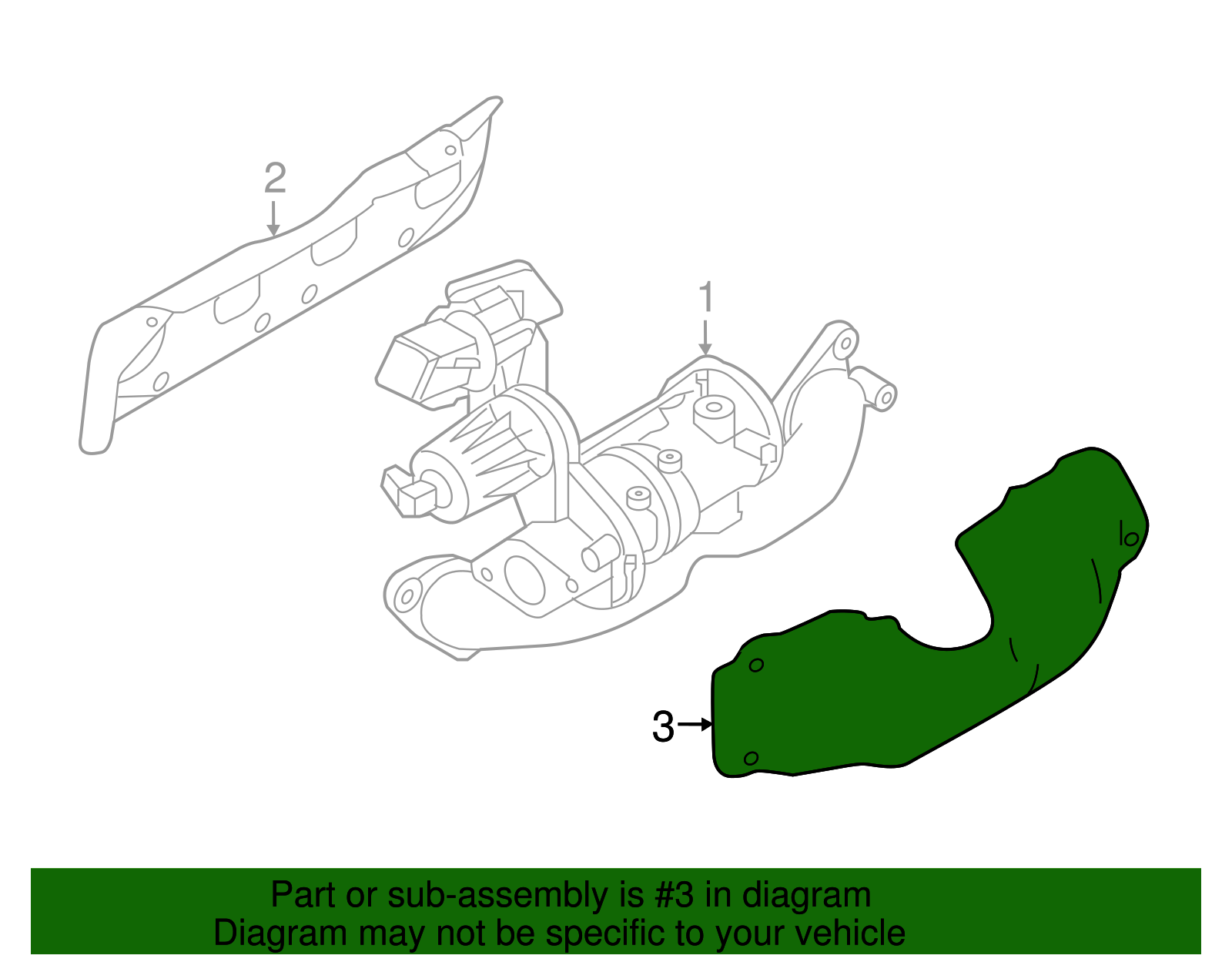 2
1
3

Part or sub-assembly is #3 in diagram
Diagram may not be specific to your vehicle