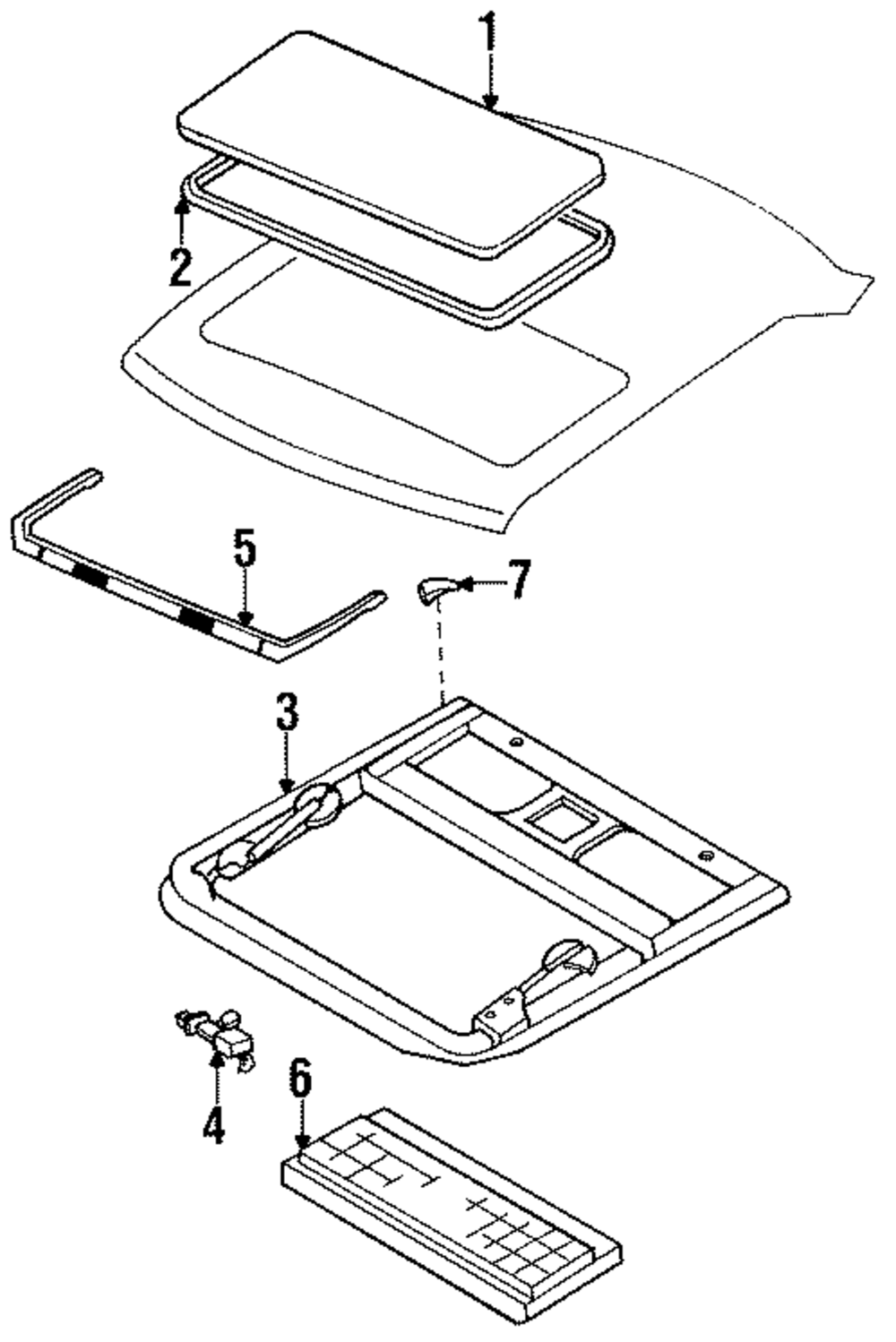 1
2
5
7
3
4
6