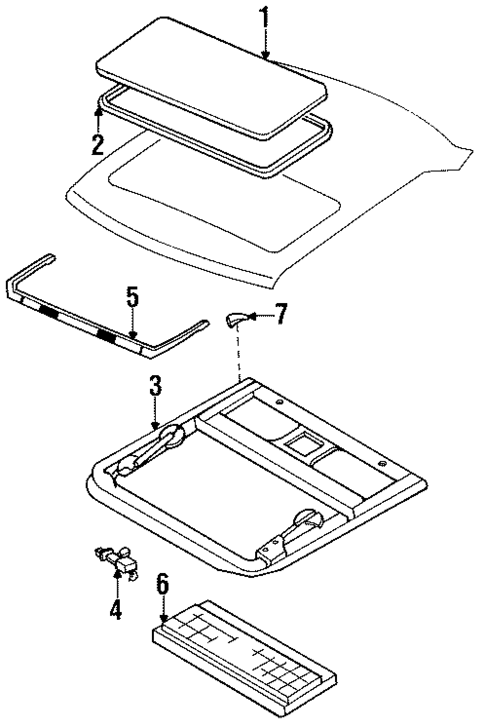 1
2
5
7
3
4
6