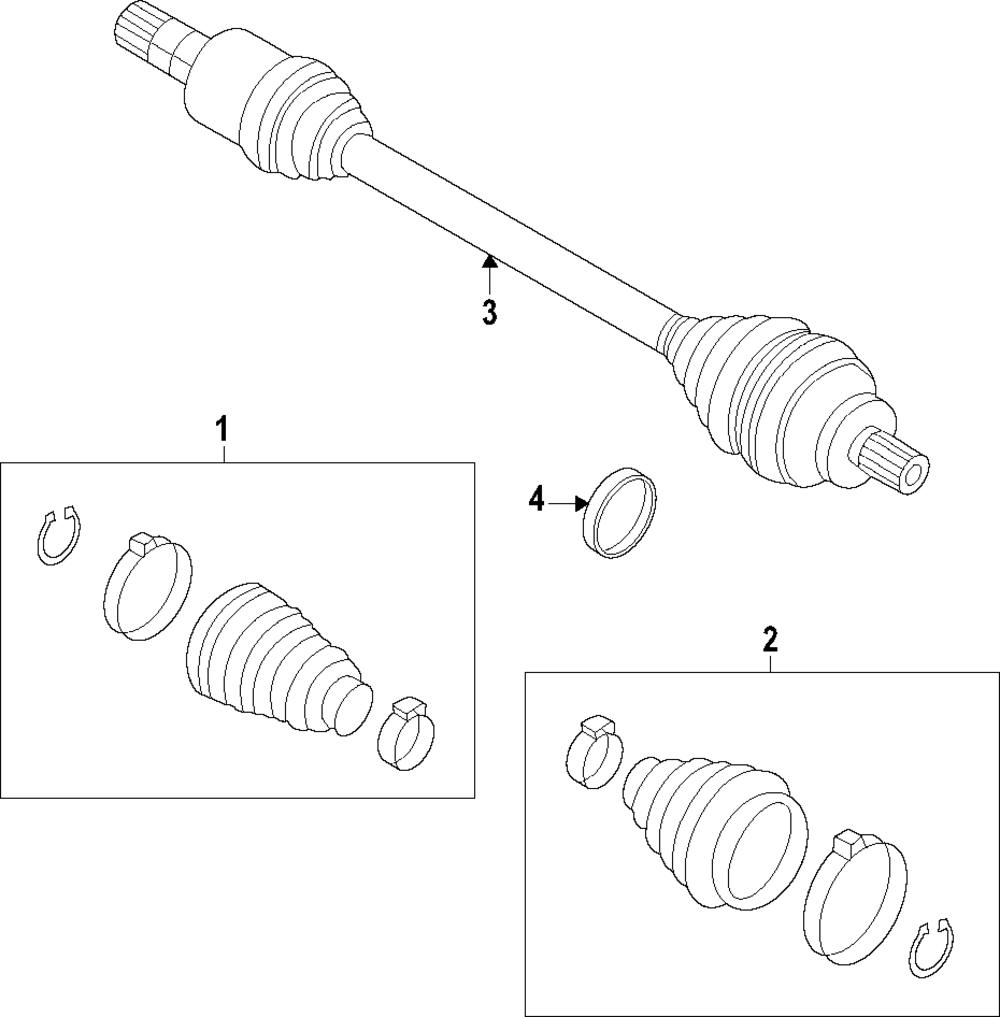 3

1

4

2