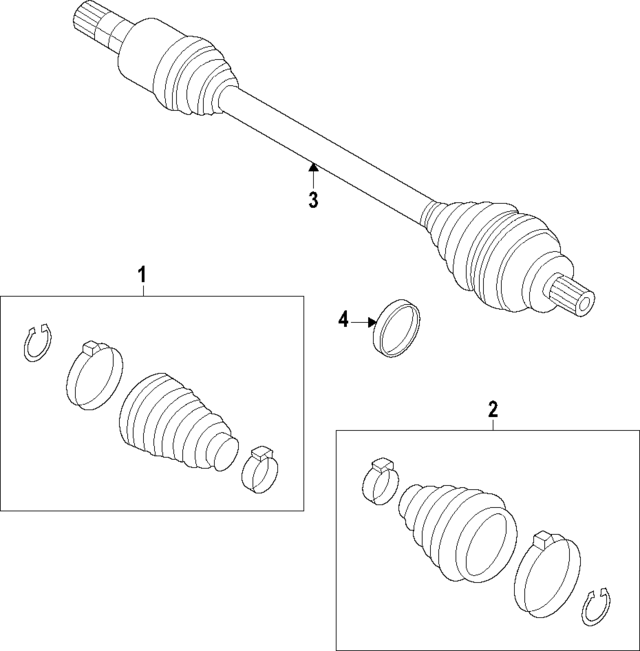 3
1
4
2