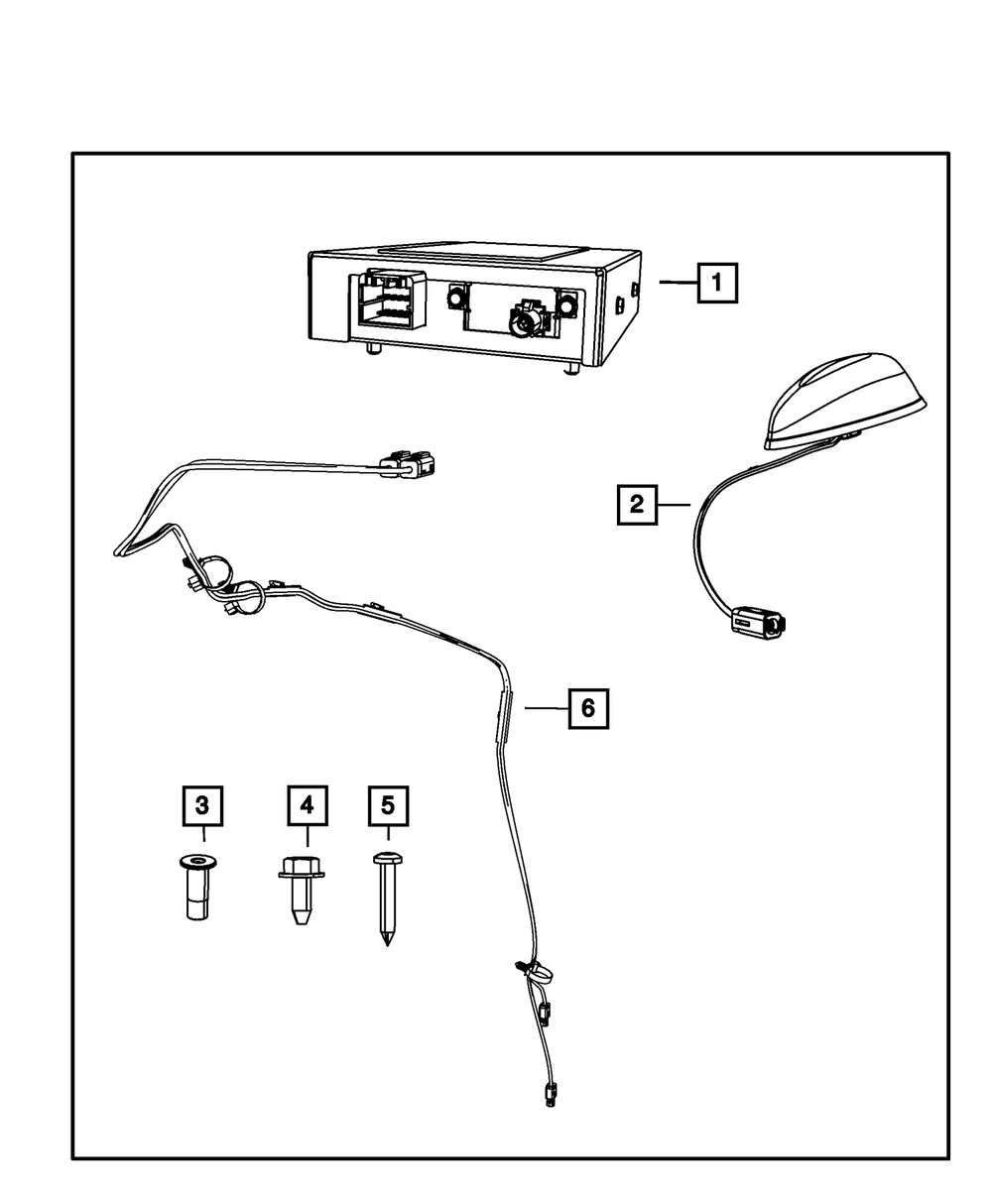 1
2
6
3
4
5