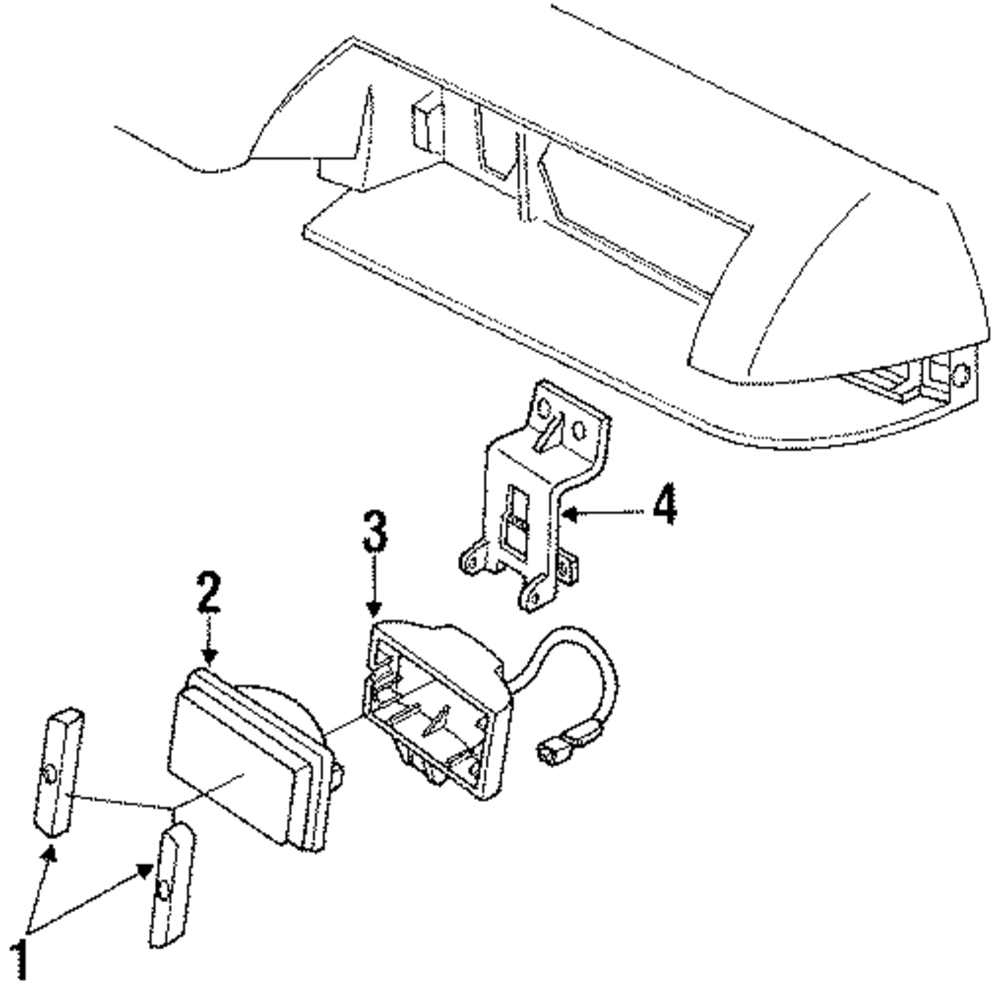 4
3
2
1