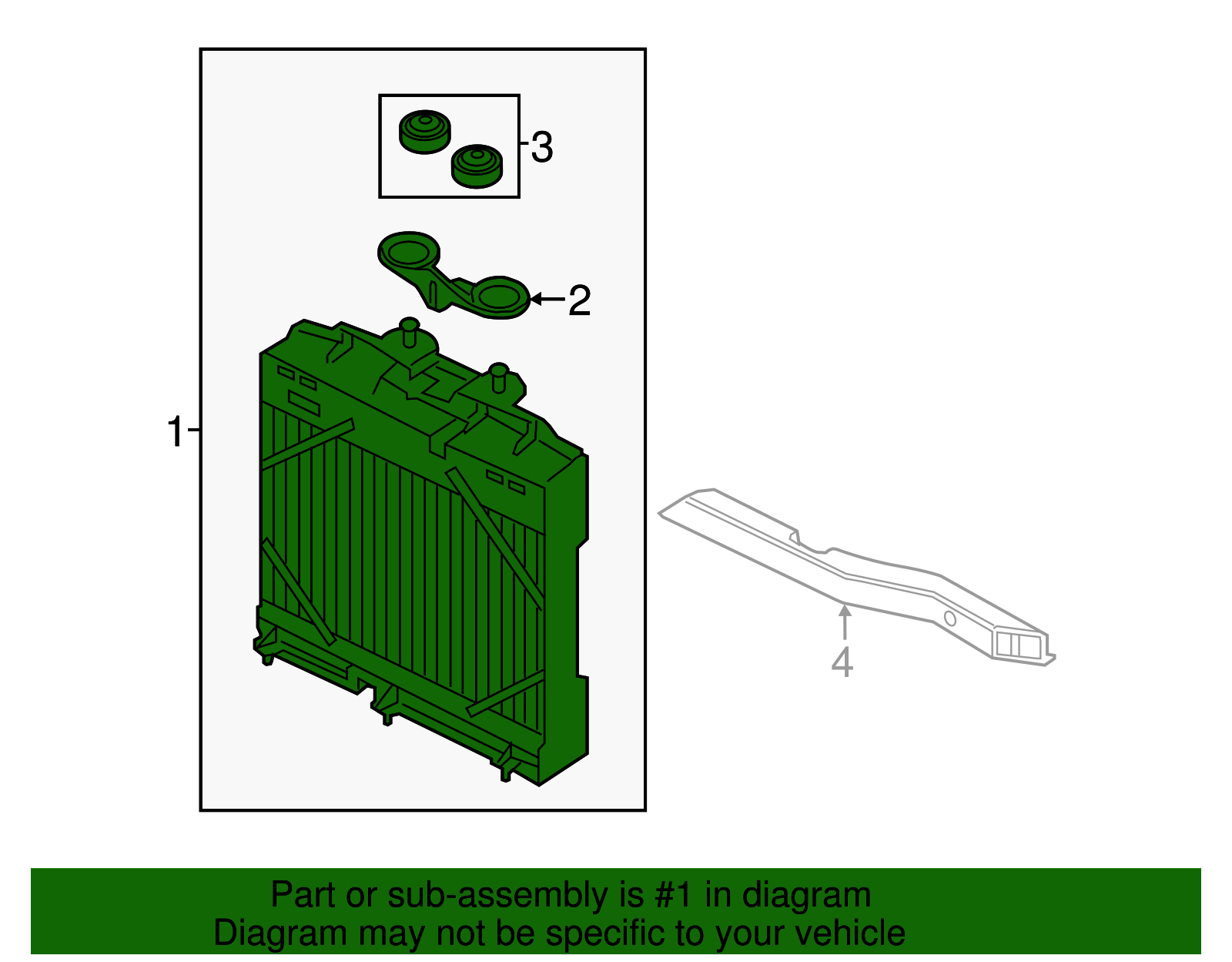 3

2

1

4

Part or sub-assembly is #1 in diagram
Diagram may not be specific to your vehicle