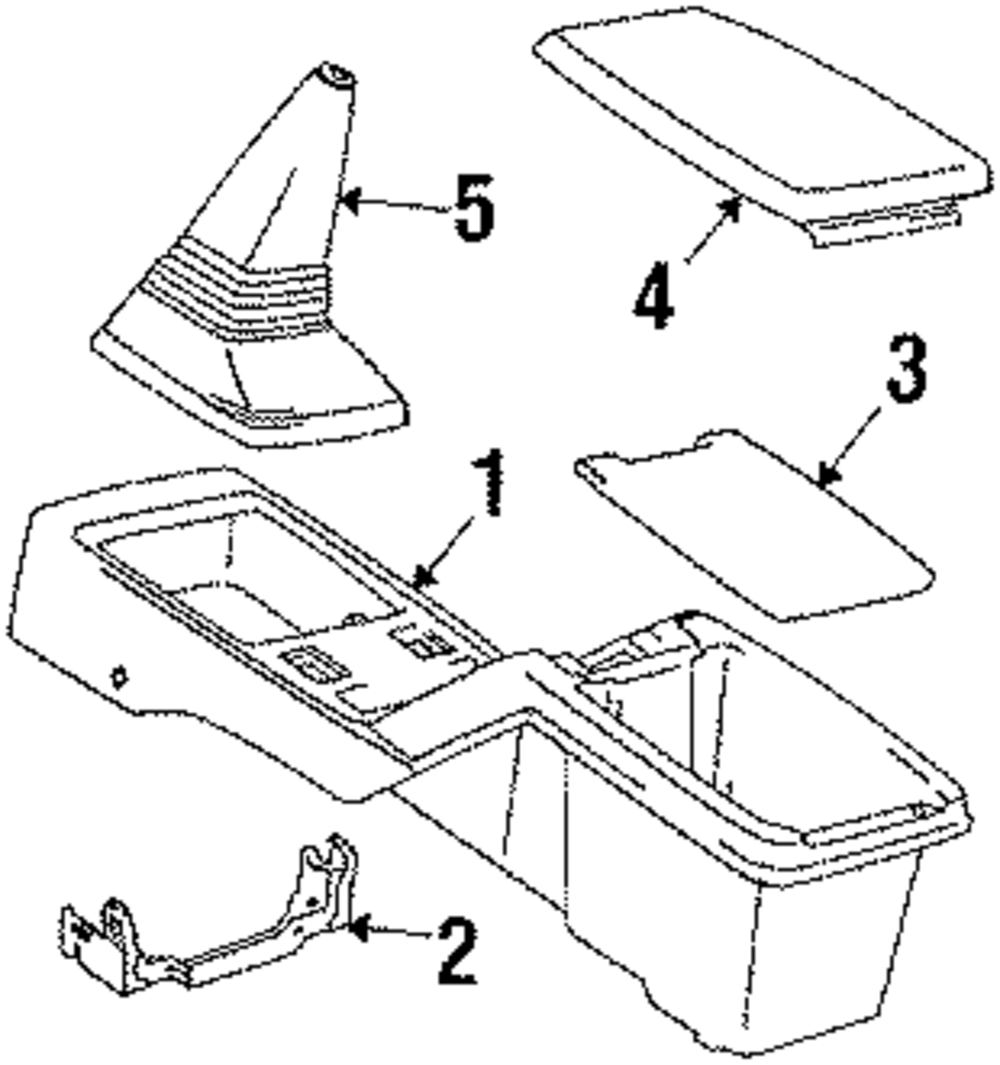 5
4
3
1
2