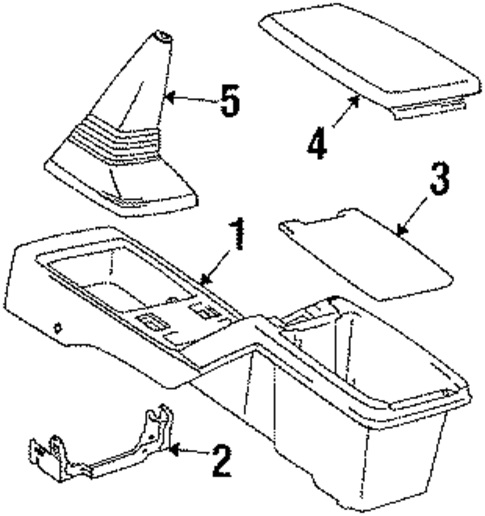 5
4
3
1
2