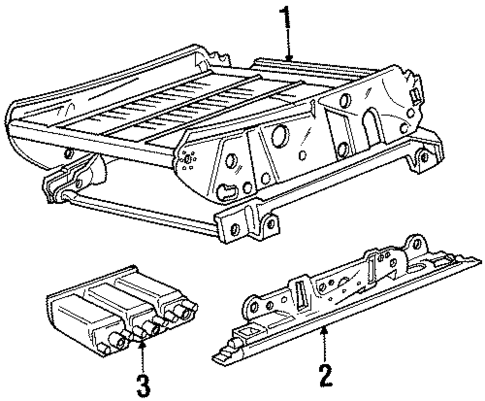 1

3

2