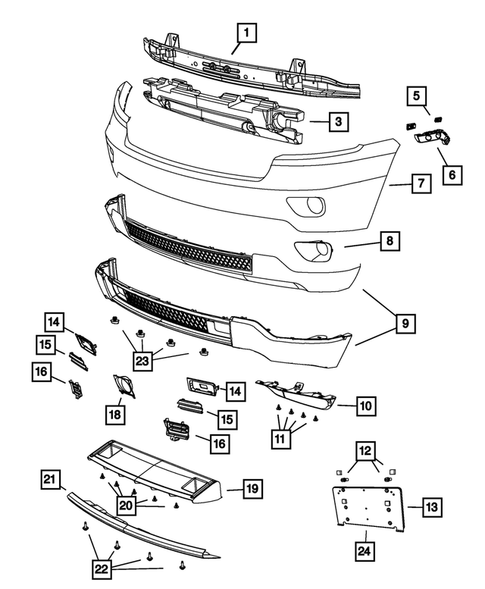 1
3
5
6
7
8
9
14
15
16
23
18
14
15
16
10
11
12
13
24
19
20
21
22