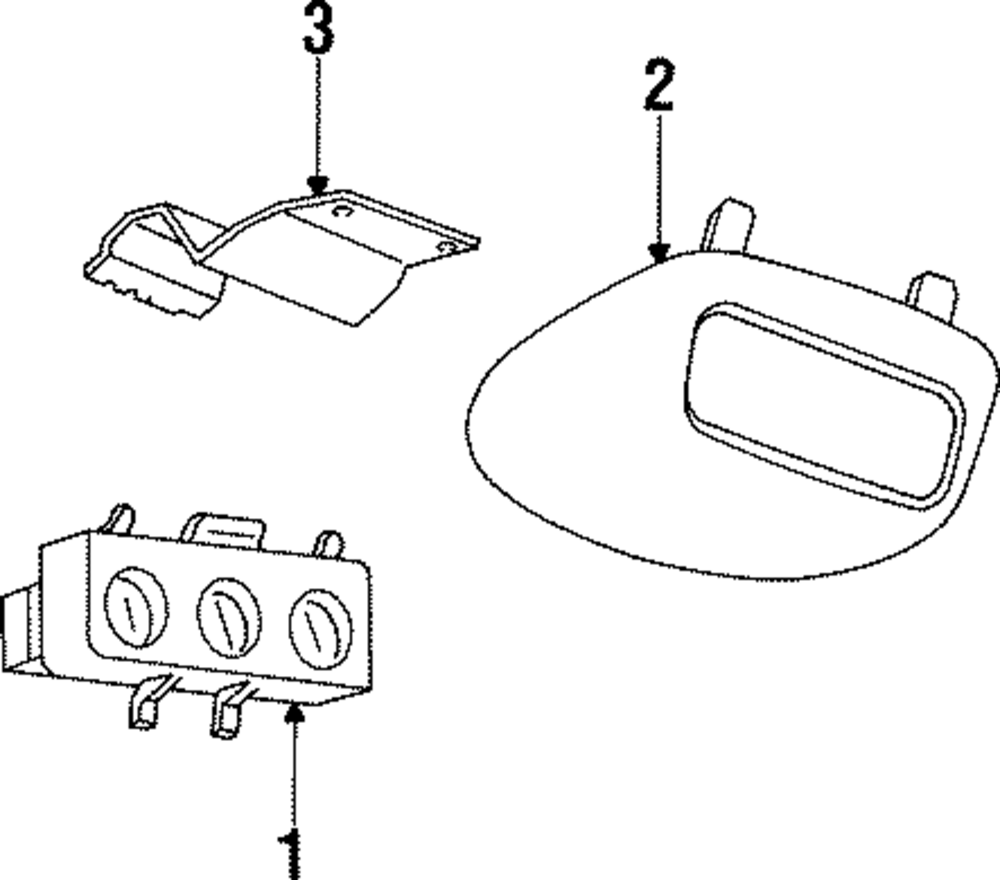 3
2
1