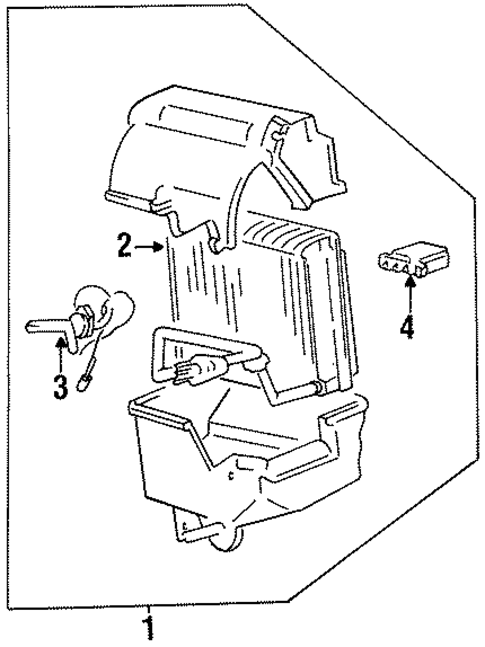 2
4
3
1