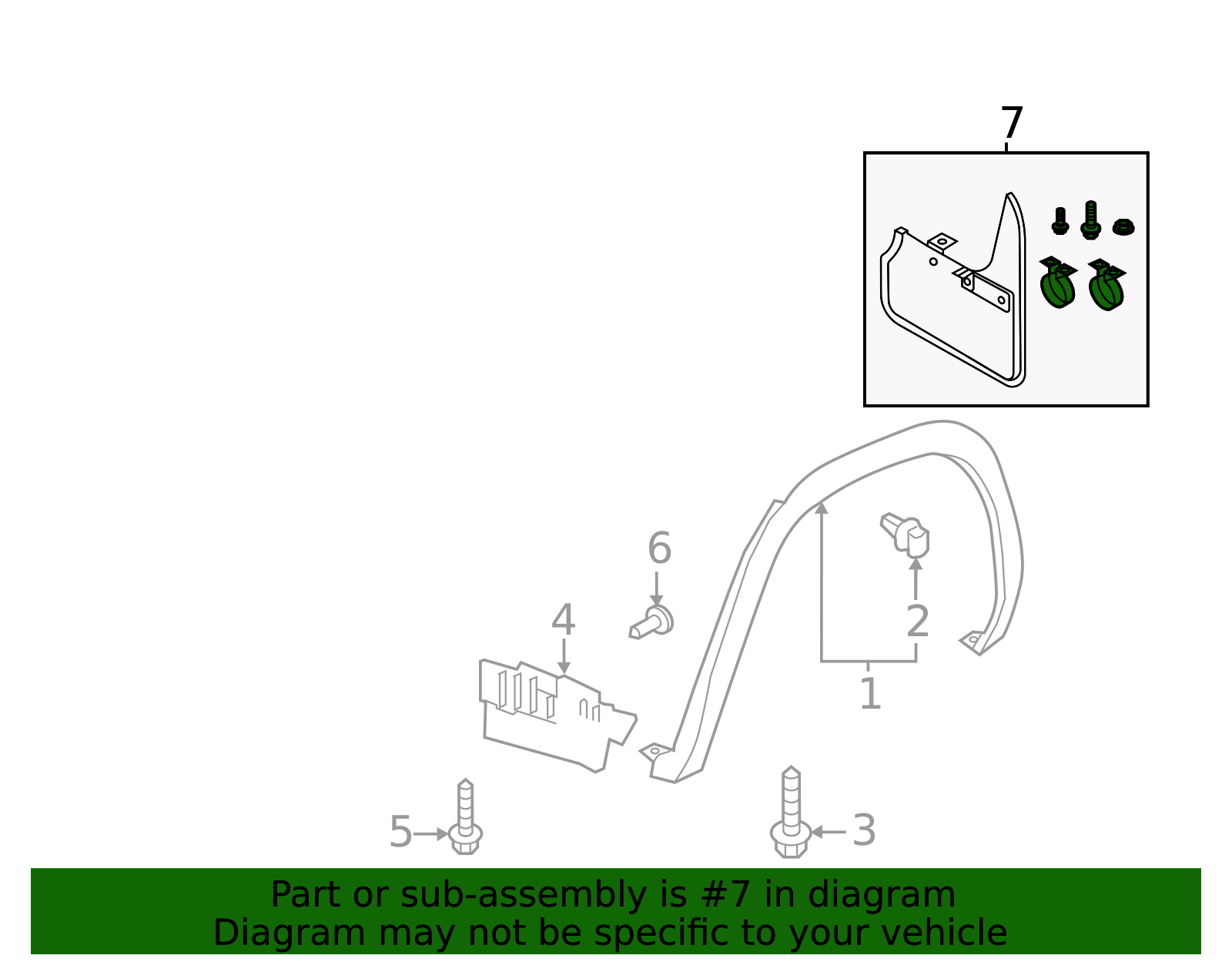 7

6

4

2

1

5

3

Part or sub-assembly is #7 in diagram
Diagram may not be specific to your vehicle