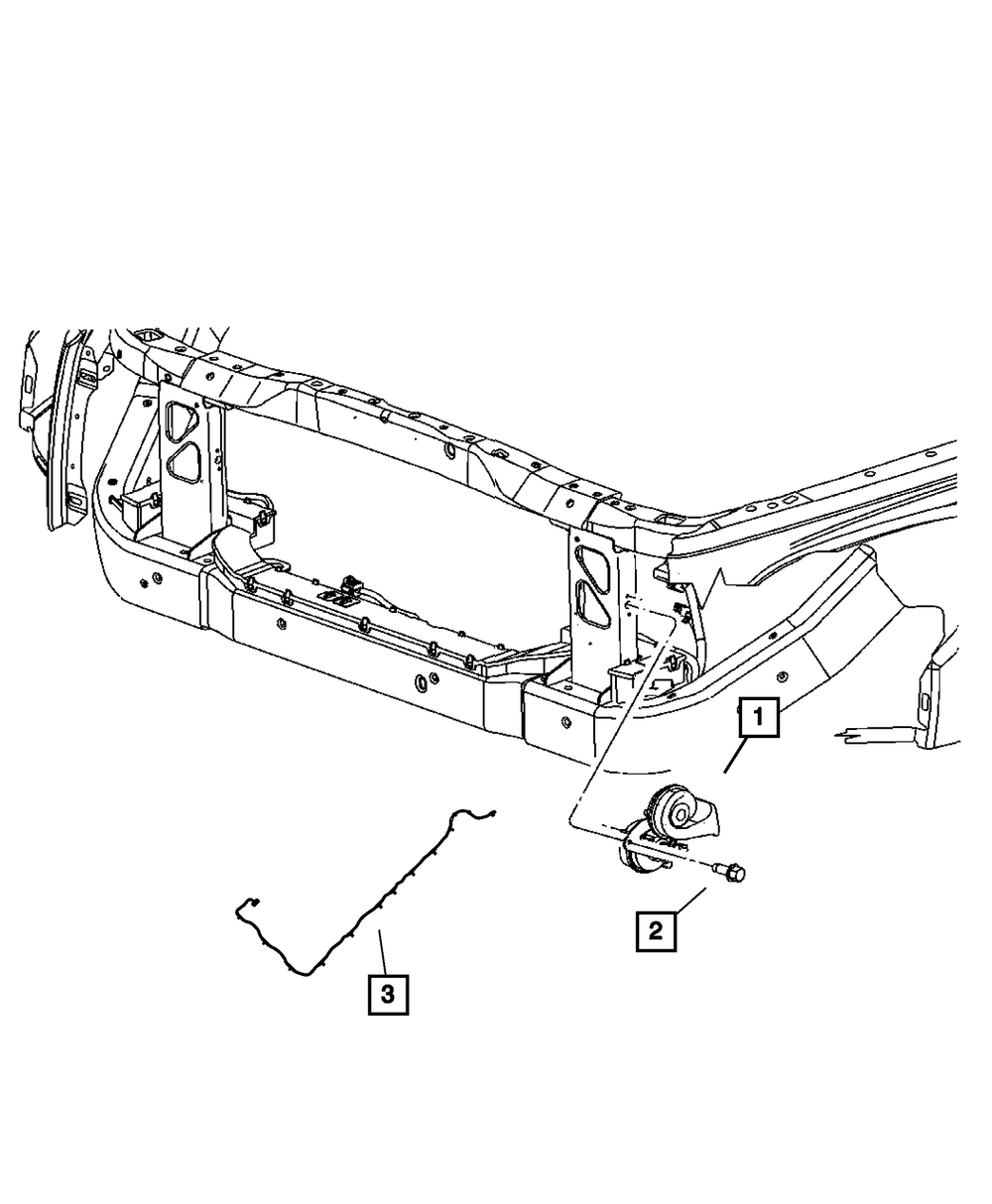 1
2
3