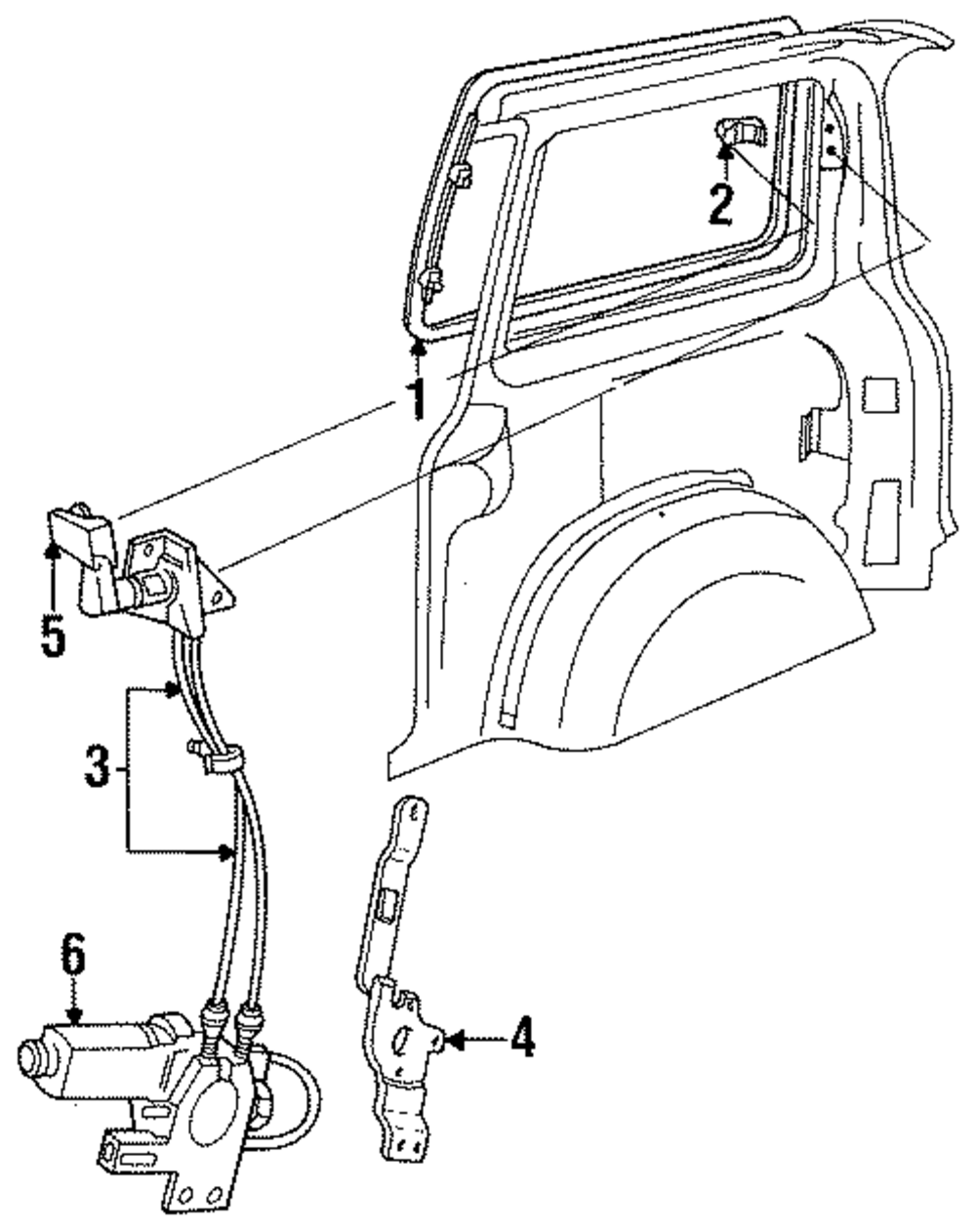 2
1
5
3
6
4