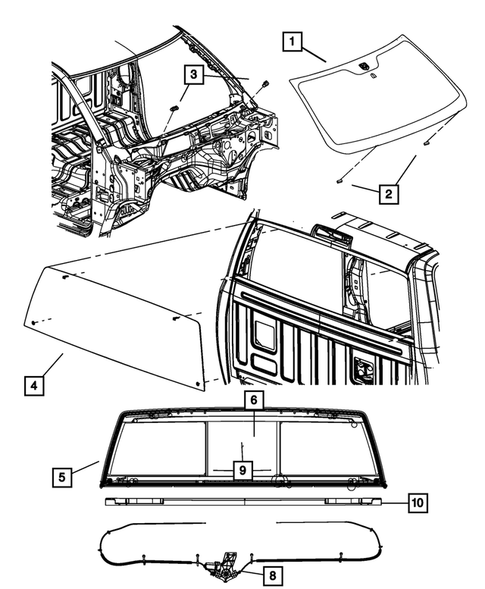 1
3
2
4
6
5
9
10
8