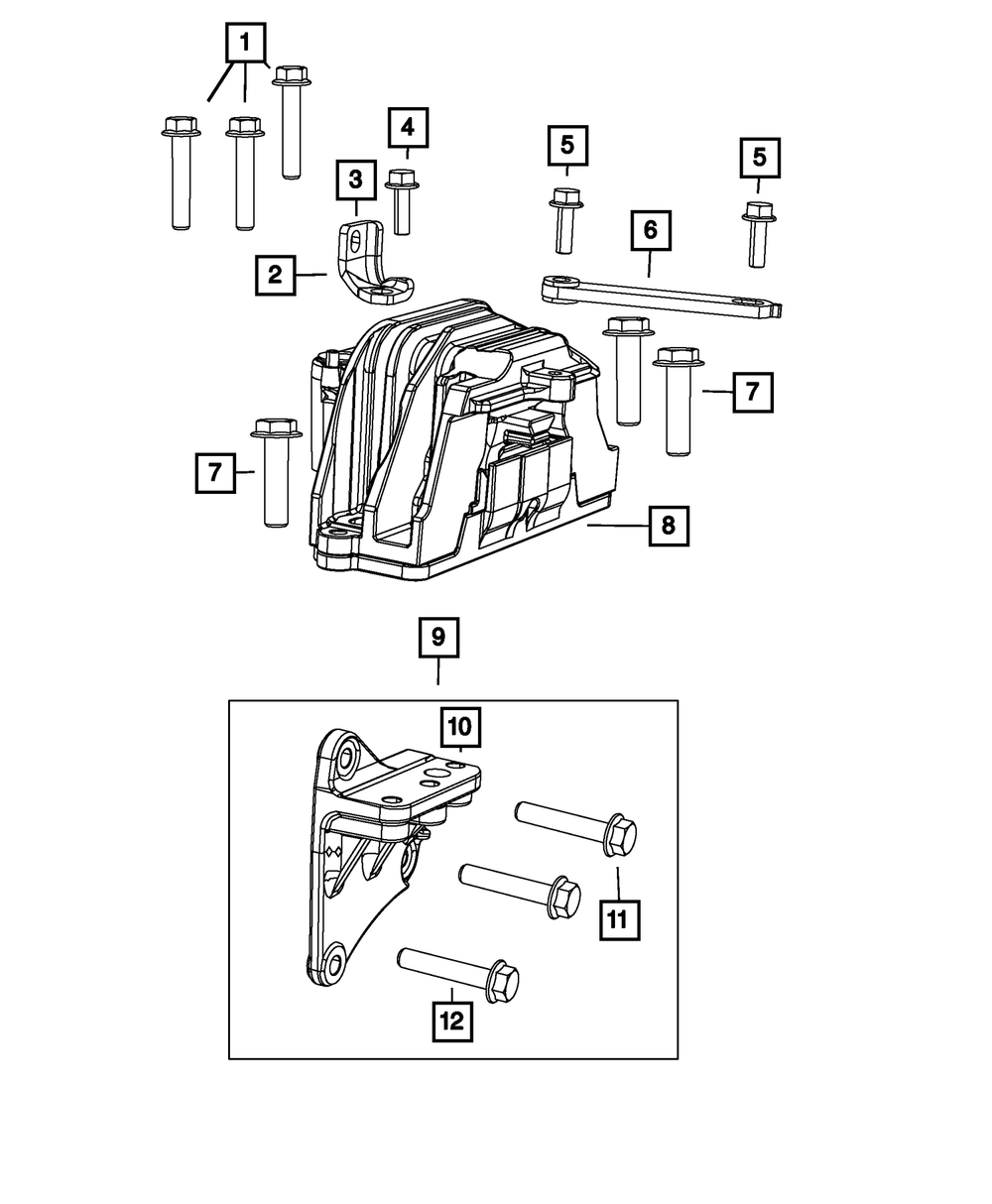 1
4
5
5
3
6
2
7
7
8
9
10
11
12