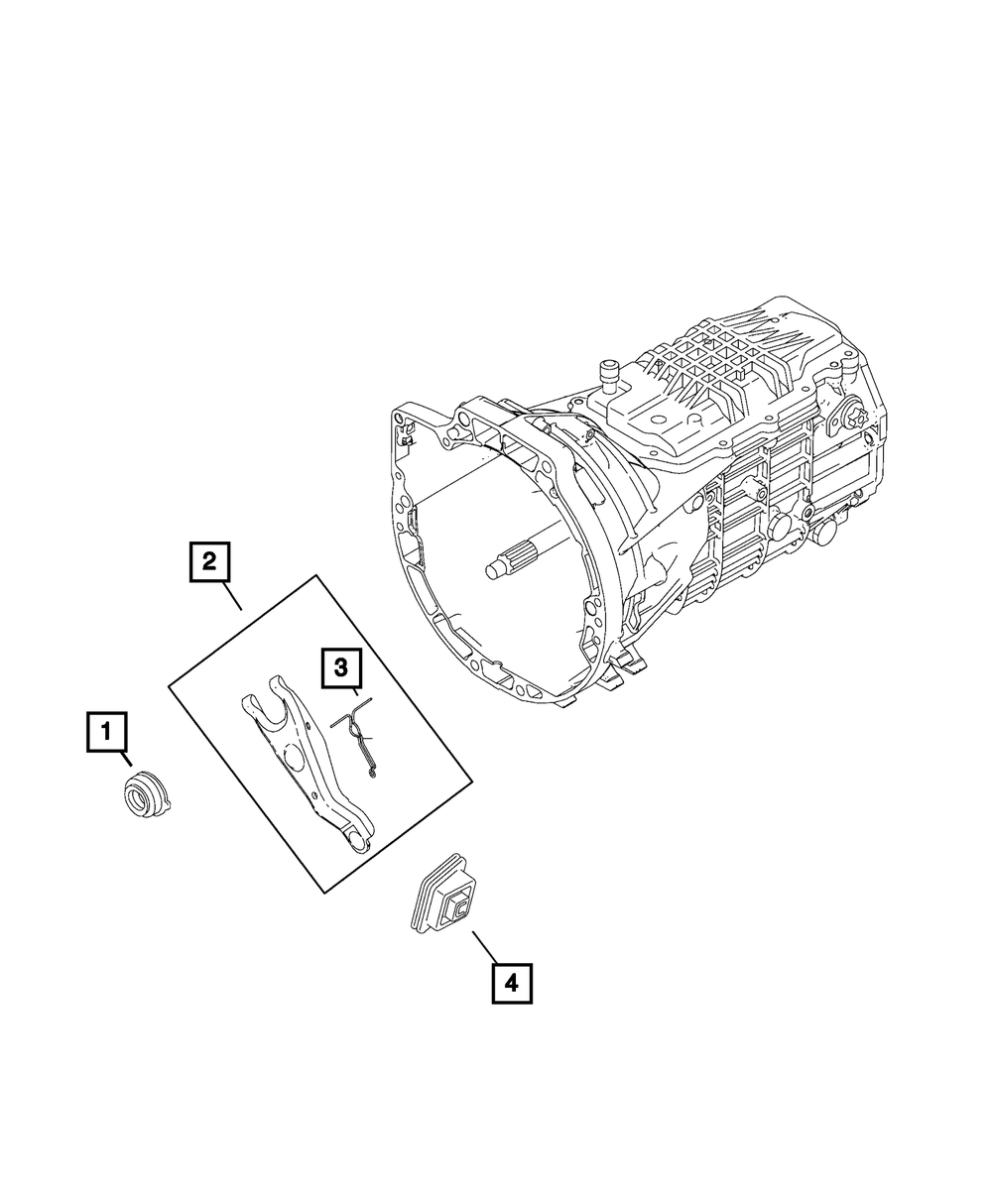 2

3

1

4