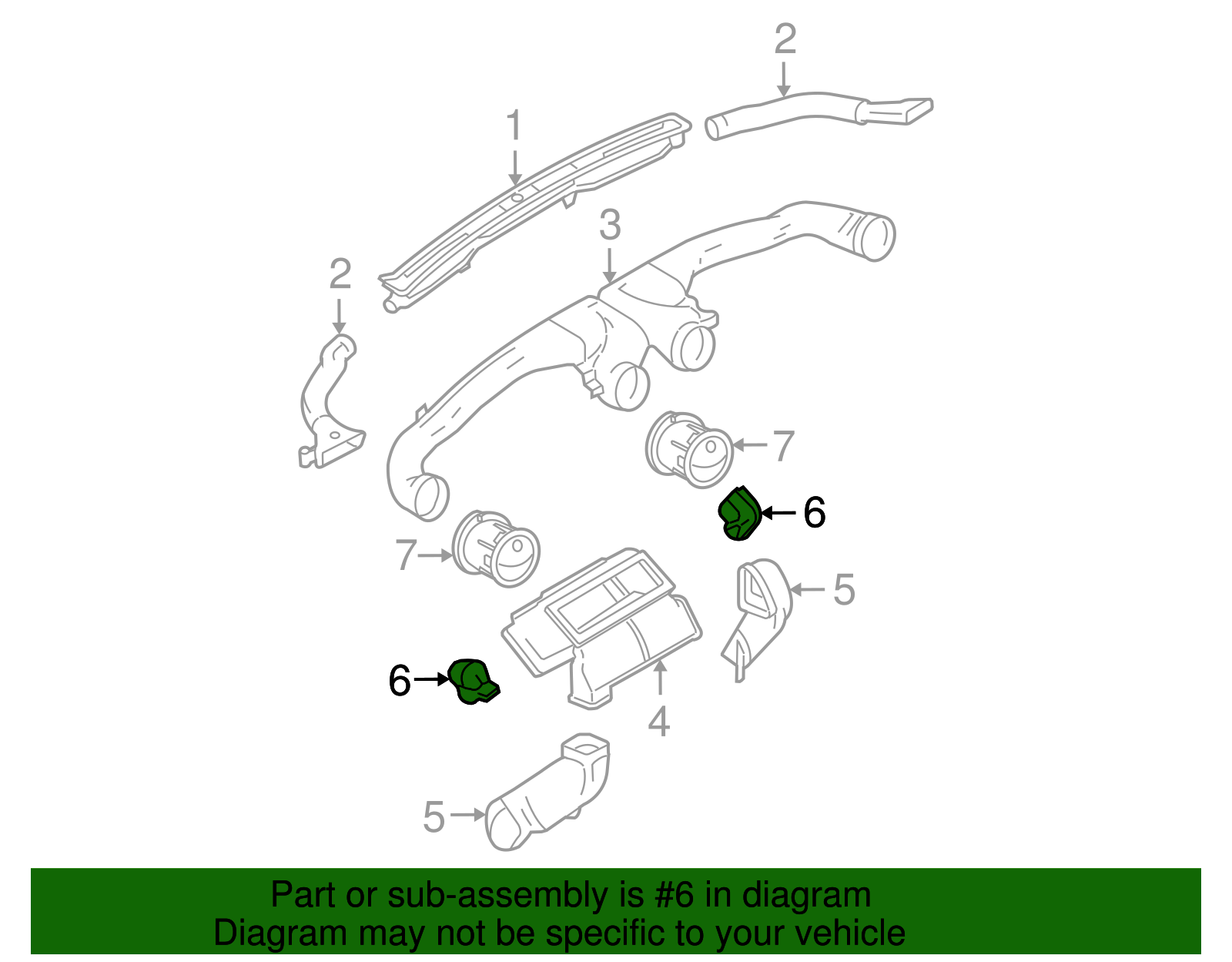 2
1
3
2
7
6
7
5
6
4
5

Part or sub-assembly is #6 in diagram
Diagram may not be specific to your vehicle