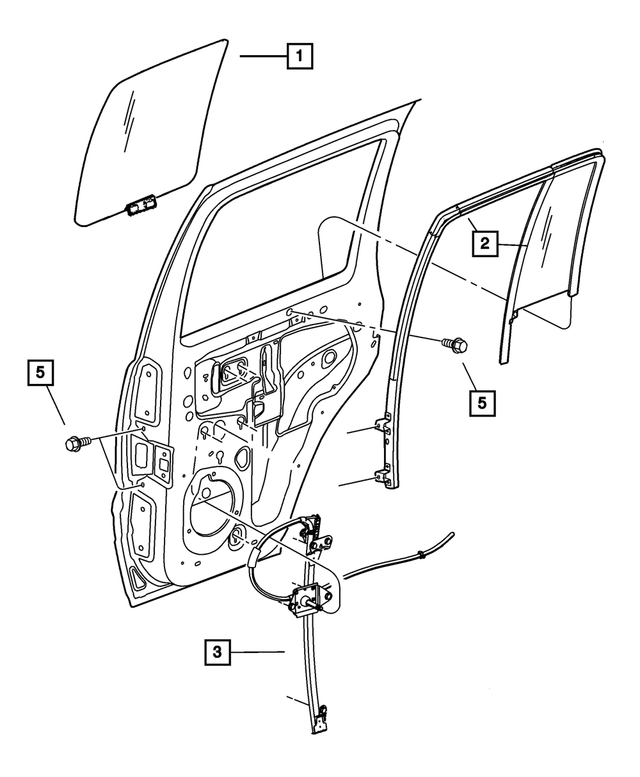 1

2

5

5

3