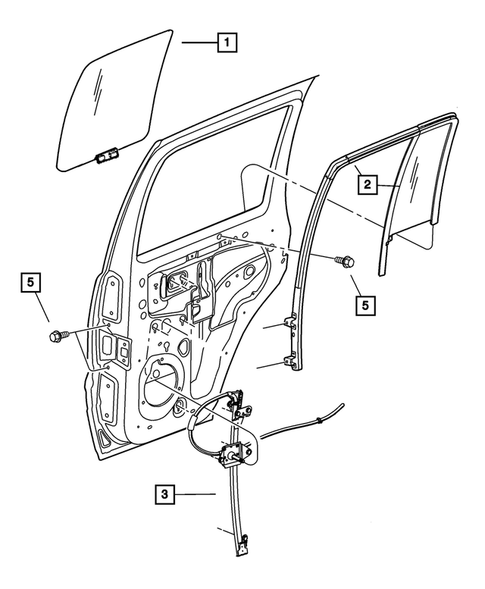 1
2
5
5
3