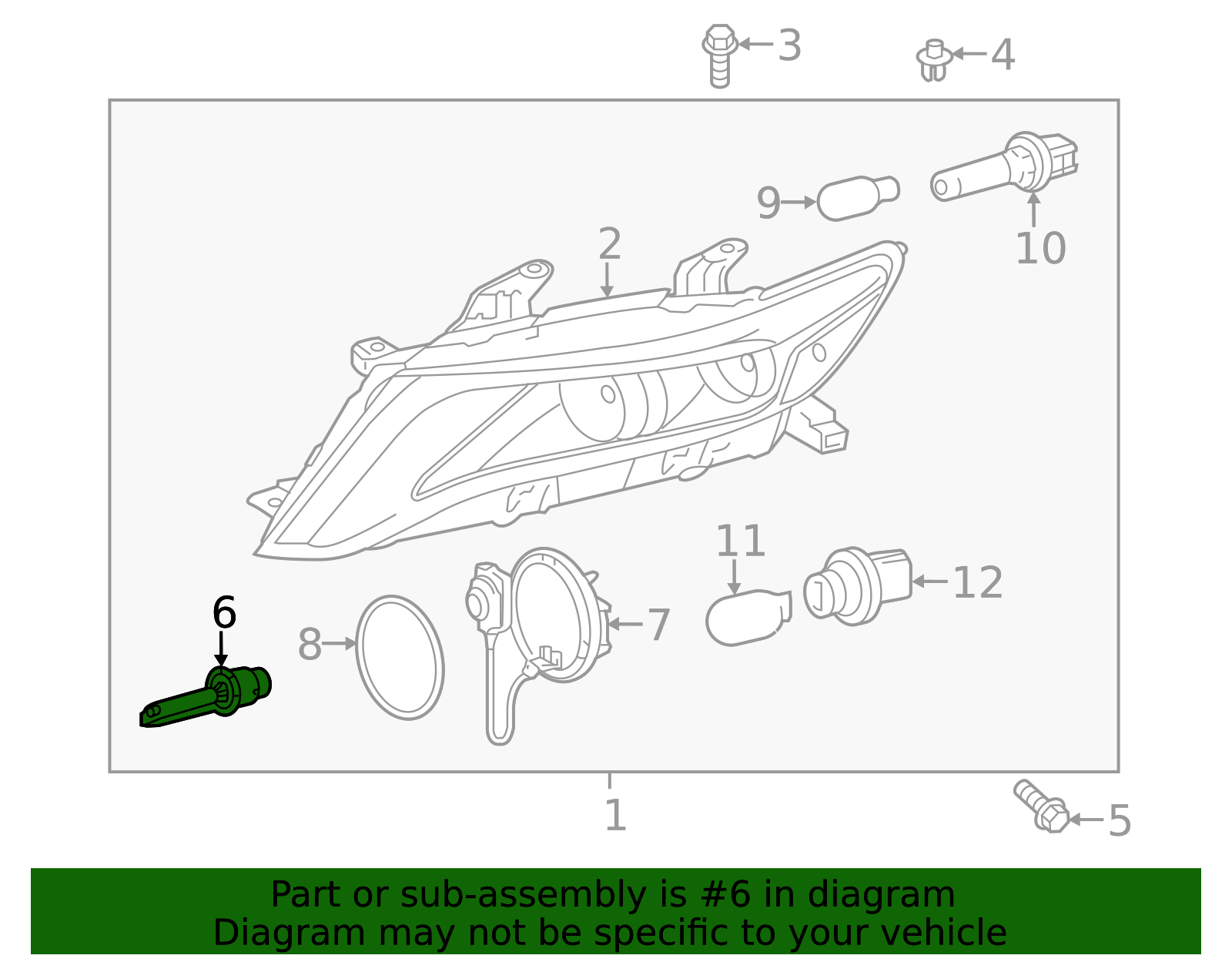 3
4
9
10
2
11
12
6
8
7
1
5

Part or sub-assembly is #6 in diagram
Diagram may not be specific to your vehicle