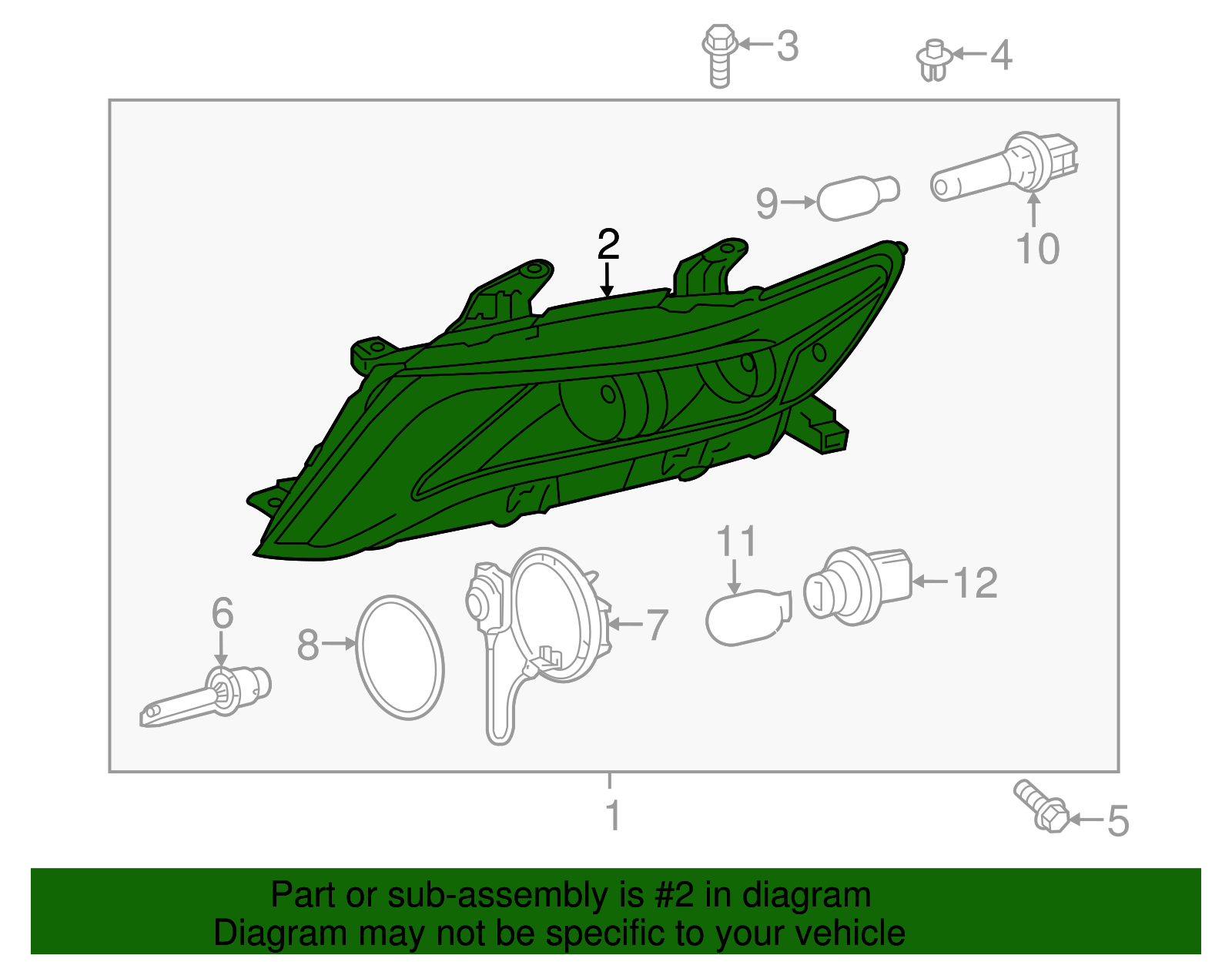 3
4
9
10
2
11
12
6
8
7
1
5

Part or sub-assembly is #2 in diagram
Diagram may not be specific to your vehicle