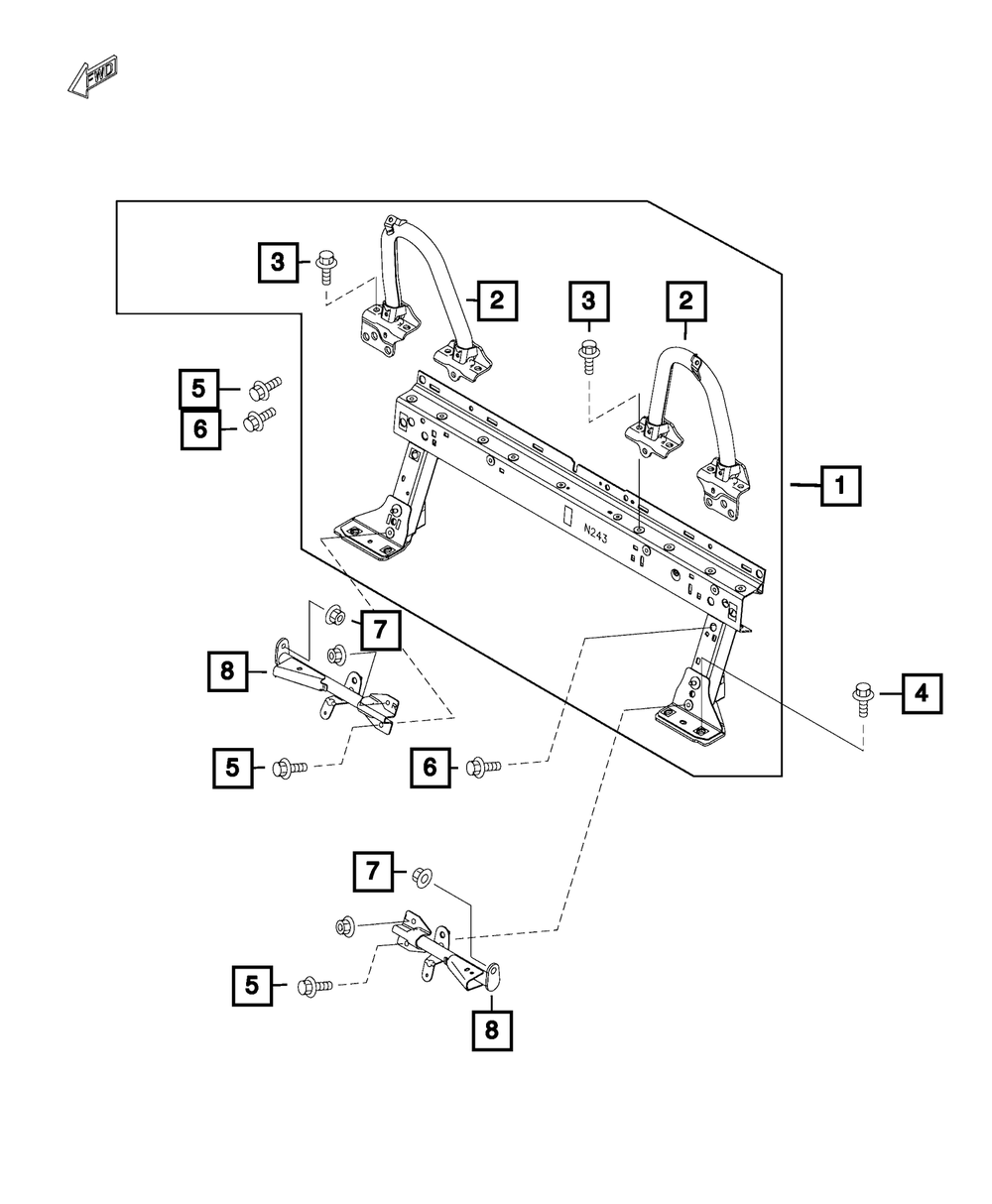 FWD

3
2
3
2
5
6
1
N243
7
8
4
5
6
7
5
8