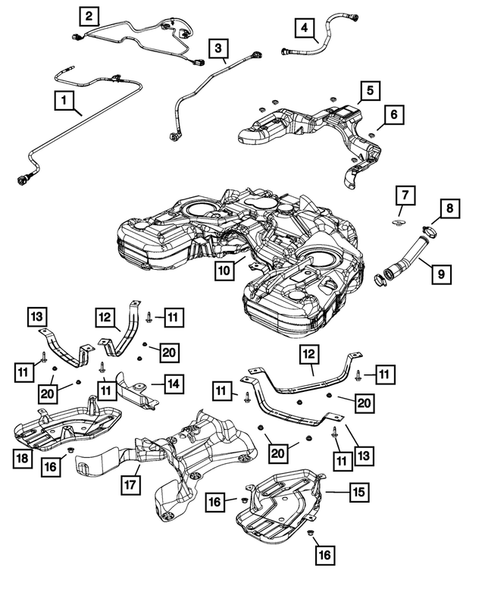 2
4
3
1
5
6
7
8
10
9
13
12
11
20
11
20
11
14
12
11
11
20
18
16
17
20
11
13
16
15
16