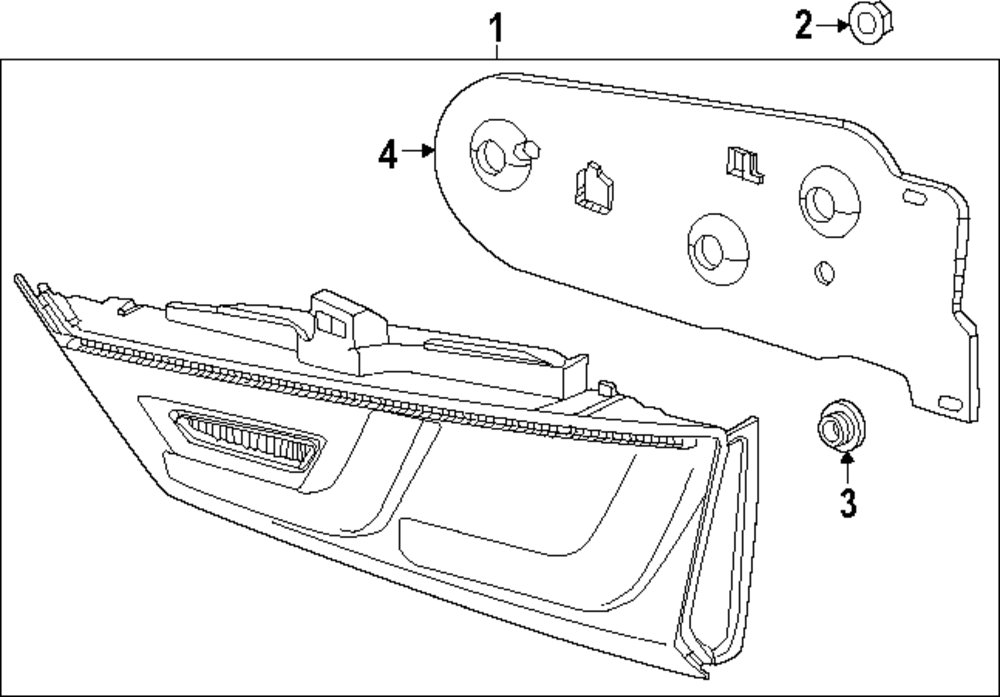 1
2
4
3