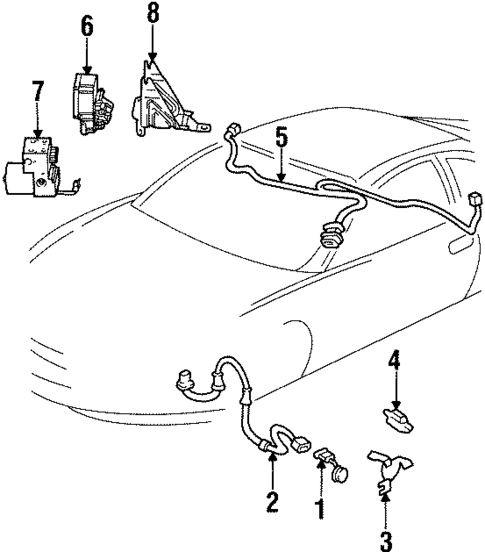 6
8
7
5
4
2
1
3