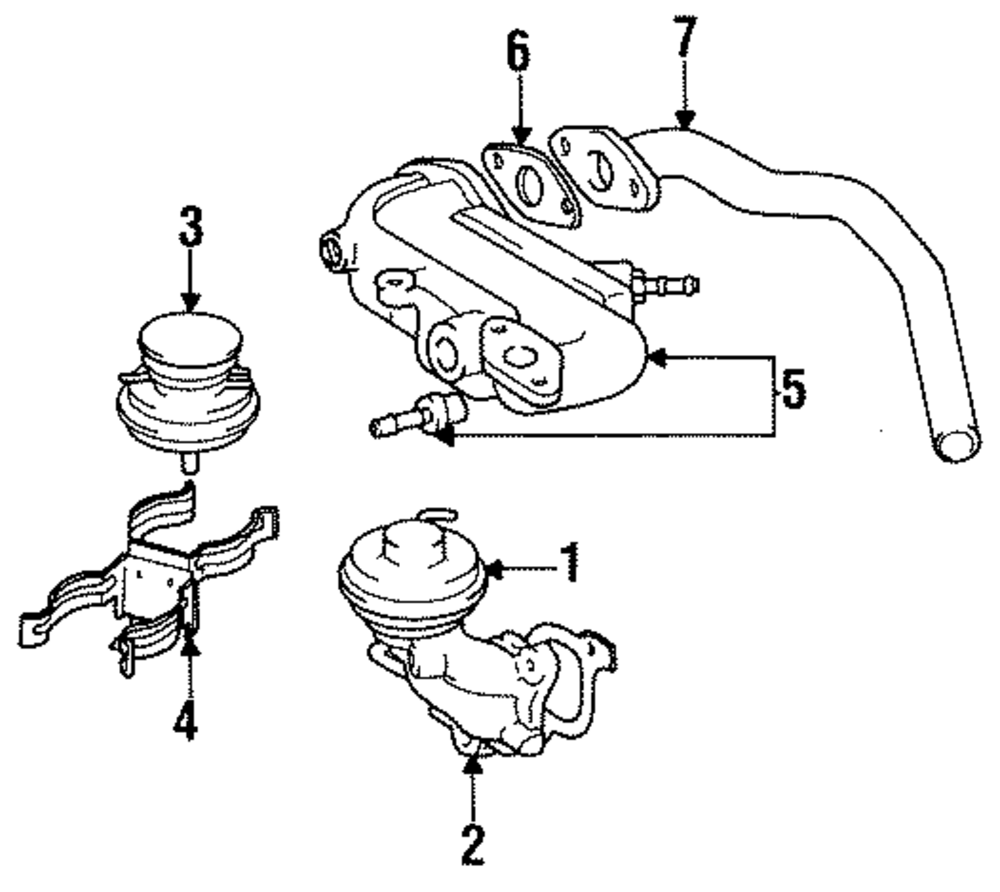 6
7
3
5
1
4
2