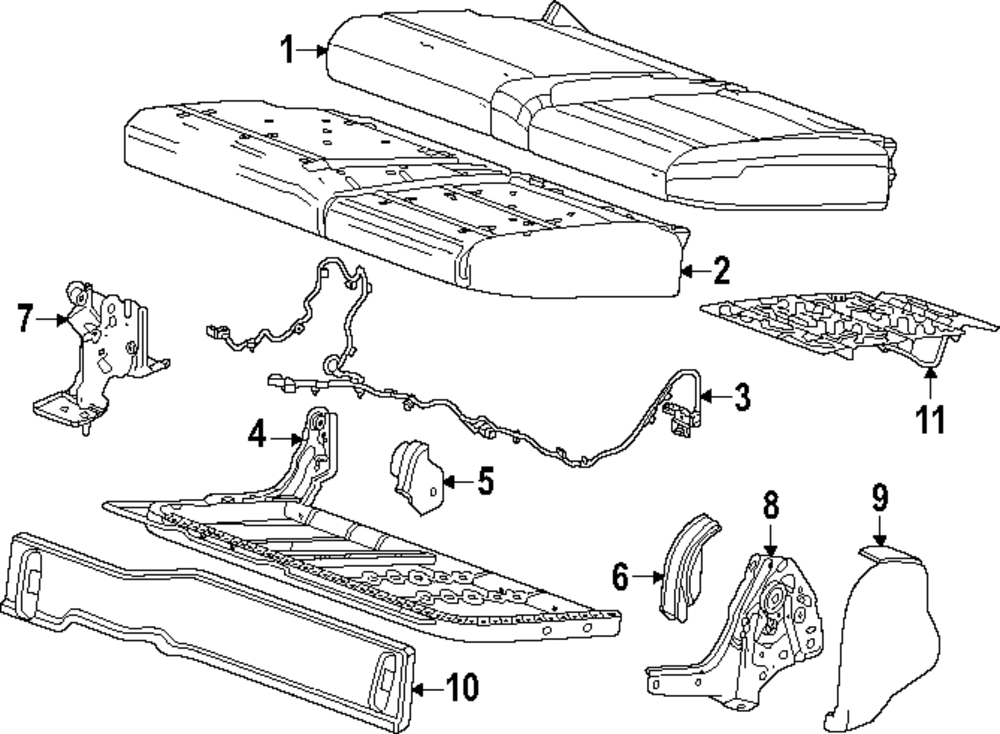 1
2
7
3
11
4
5
8
9
6
10