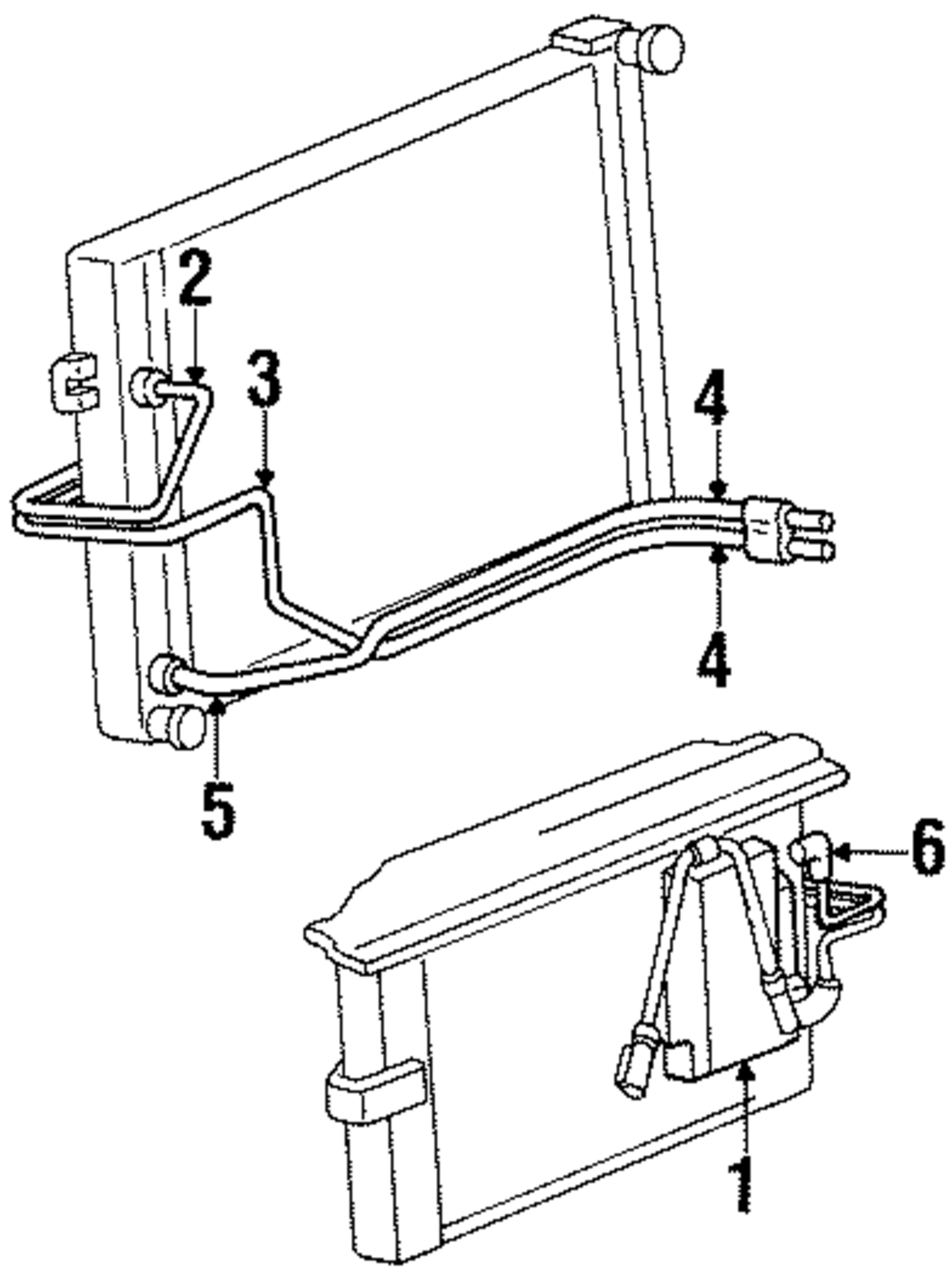 2
3
4
4
5
6
1