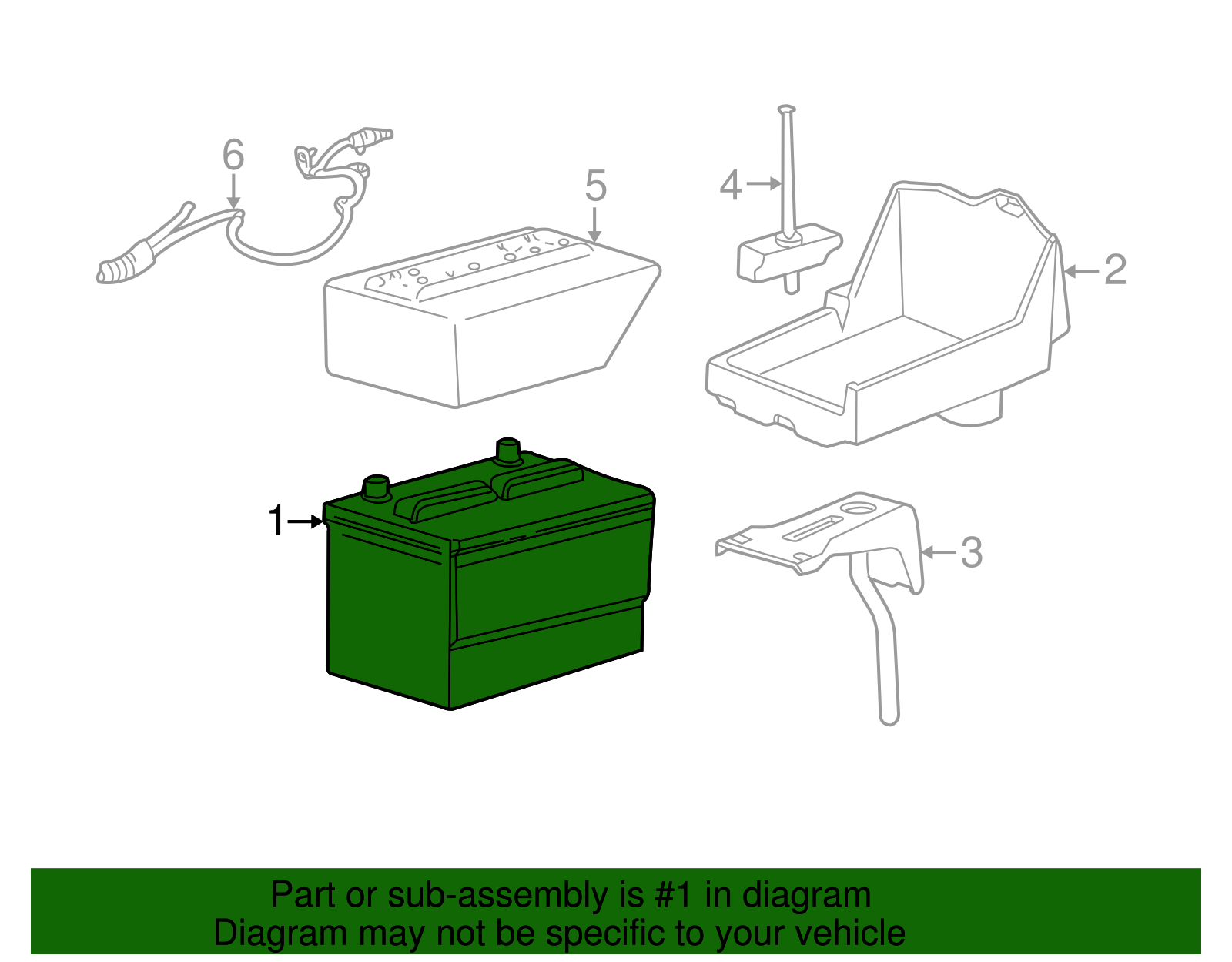 6

5

4

2

1

3

Part or sub-assembly is #1 in diagram
Diagram may not be specific to your vehicle