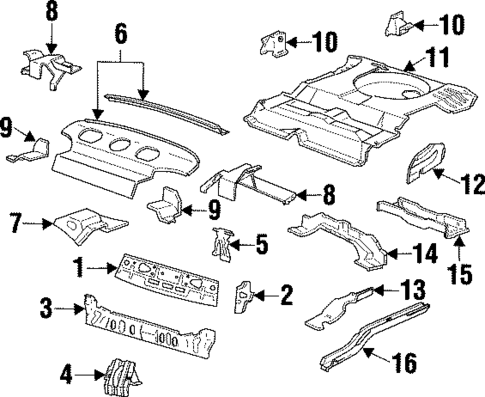 8
6
10
10
11
9
12
8
9
7
5
14
15
1
2
13
3
16
4