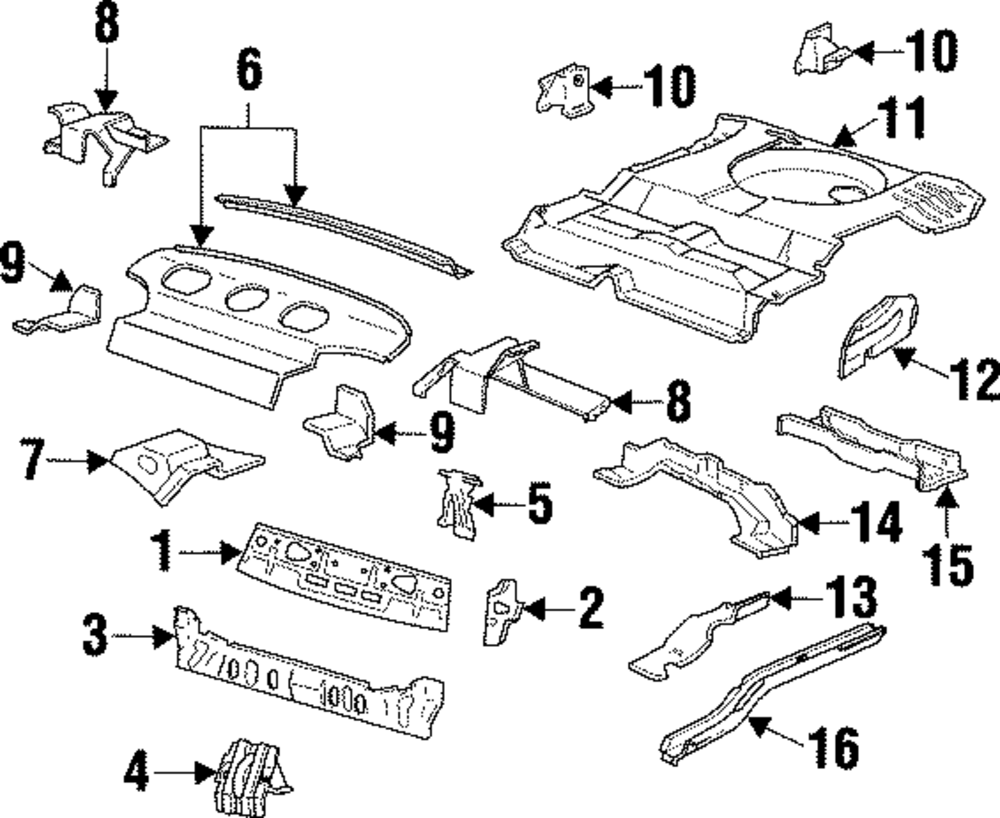 8
6
10
10
11
9
12
8
9
7
5
14
15
1
2
13
3
16
4