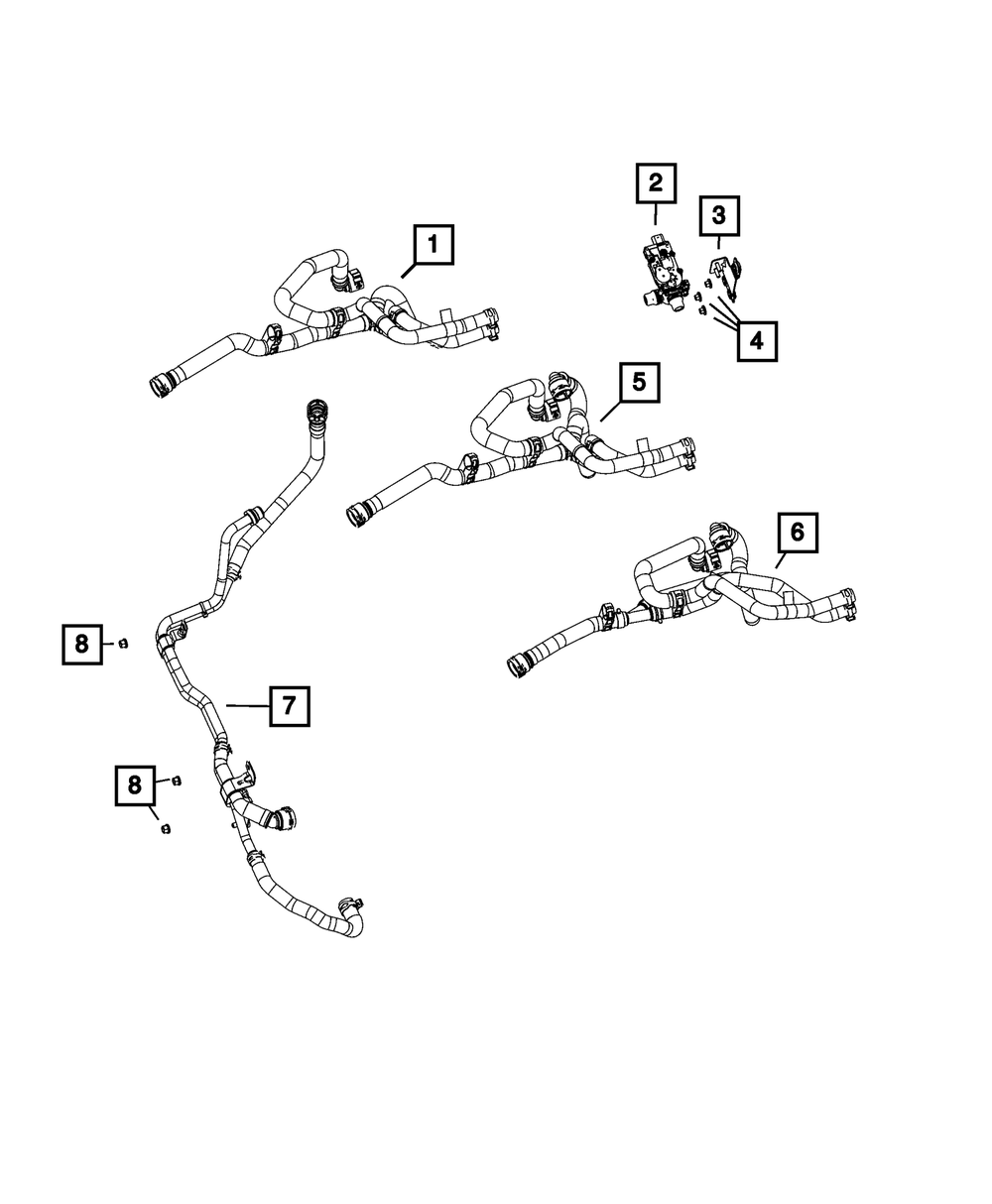 2
3
1
4
5
6
8
7
8