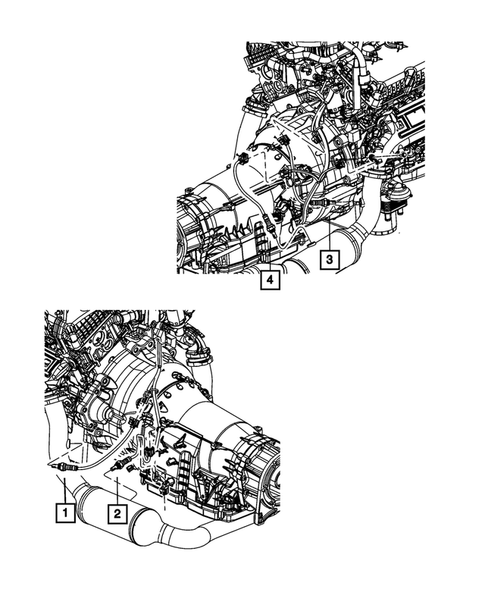 3
4
1
2