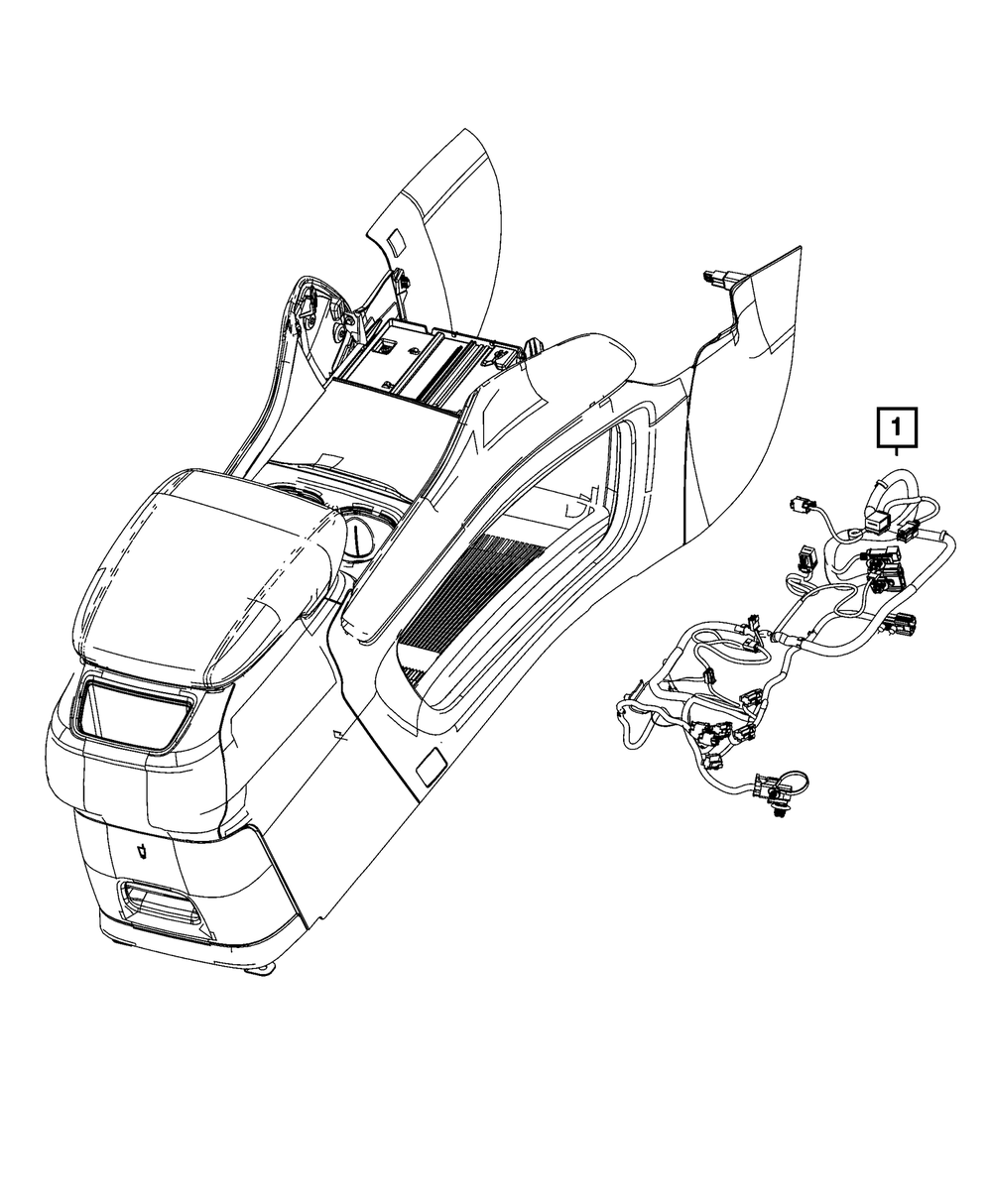 1