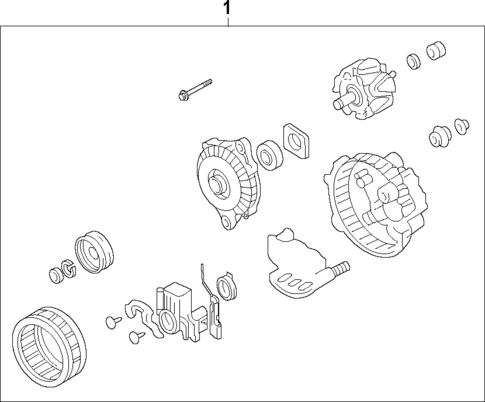 1