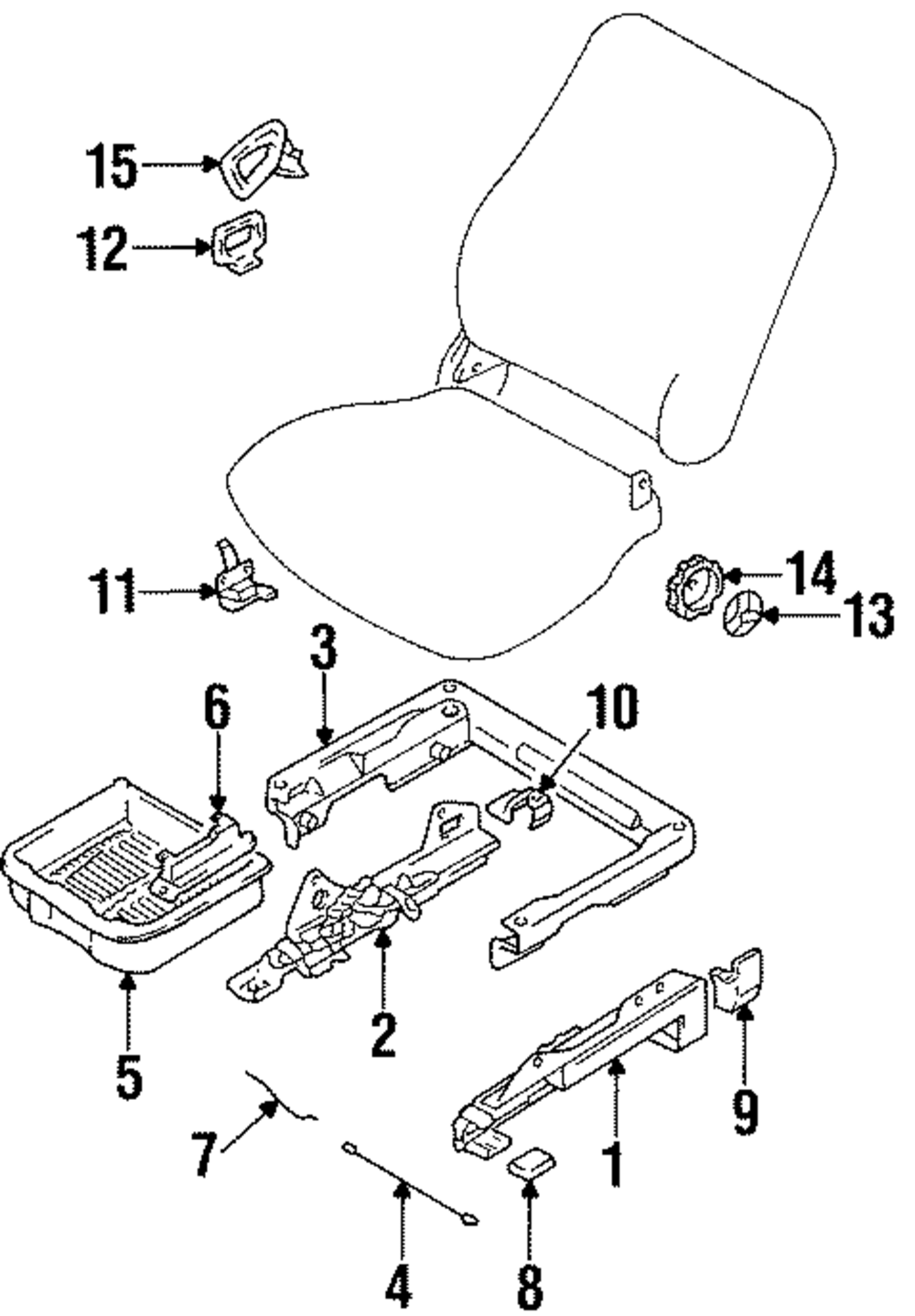 15
12
11
14
13
3
6
10
5
2
9
7
1
4
8