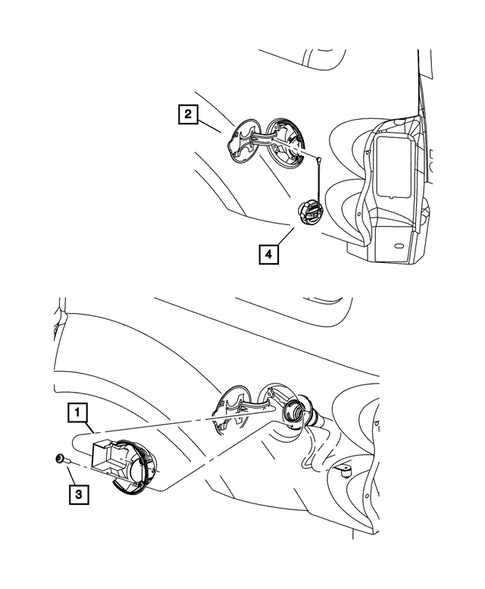 2
4
1
3