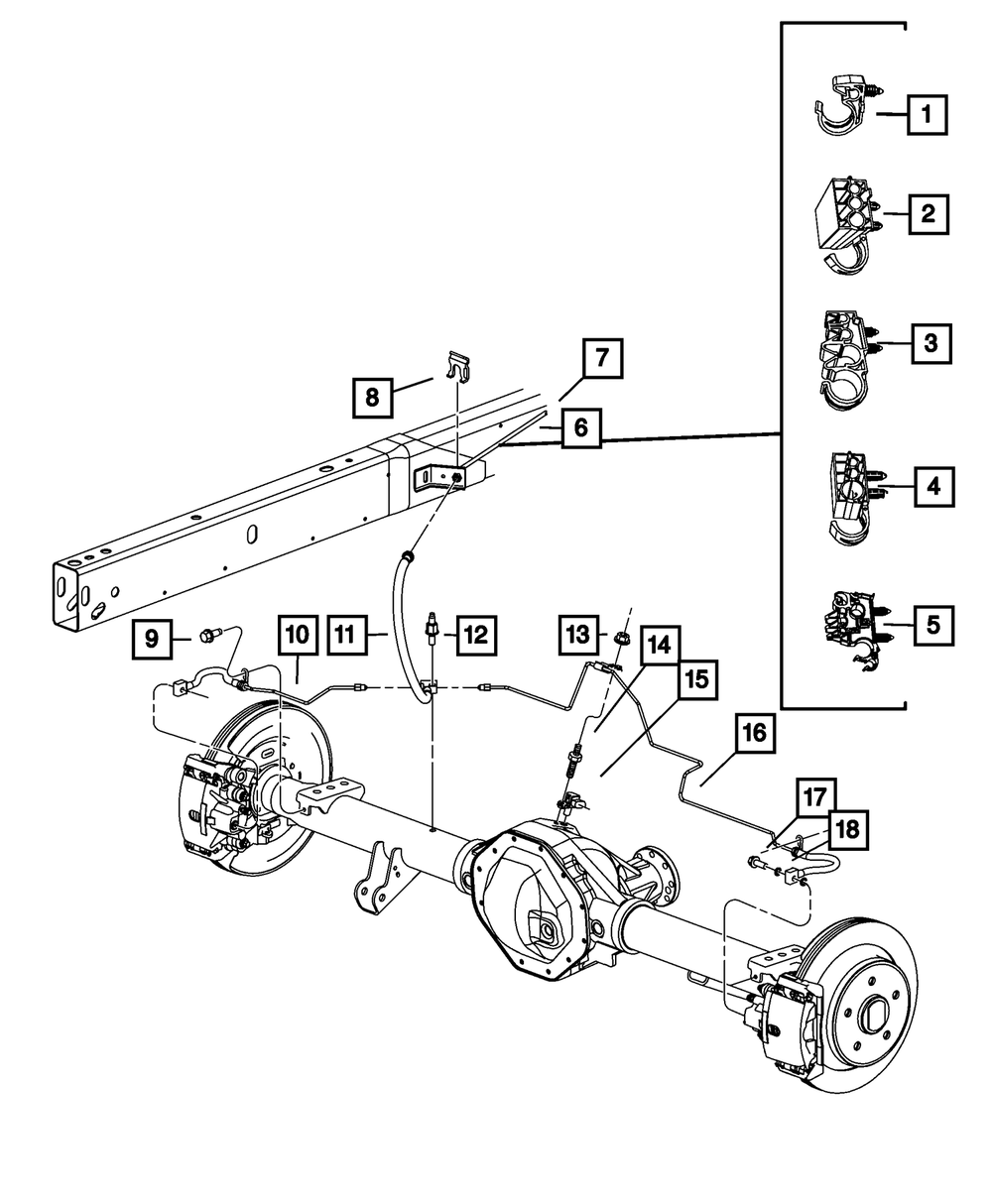 1
2
3
4
5
7
8
6
9
10
11
12
13
14
15
16
17
18